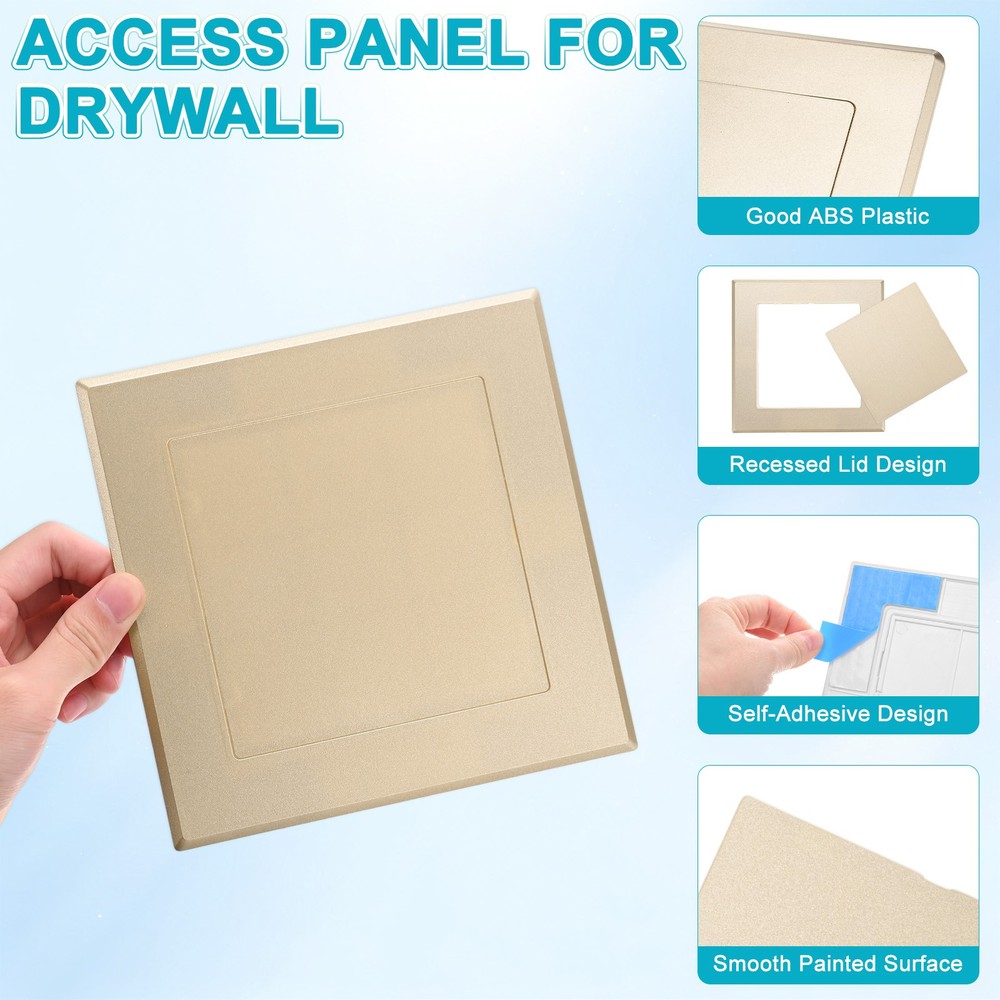 ACCESS PANEL FOR DRYWALL

Good ABS Plastic

Recessed Lid Design

Self-Adhesive Design

Smooth Painted Surface