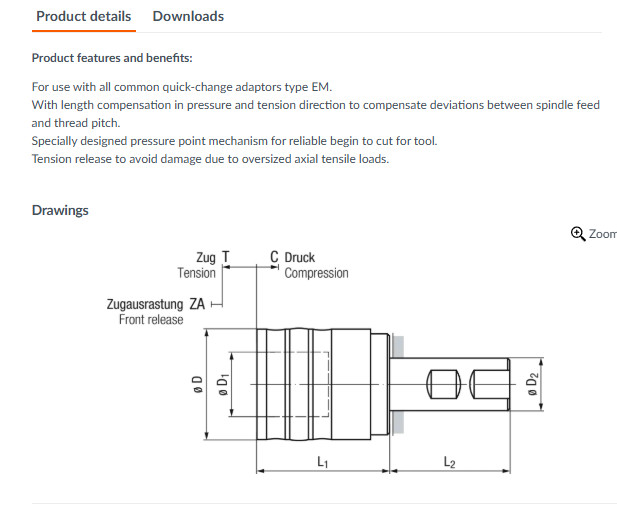 Product details Downloads

Product features and benefits:

For use with all common quick-change adaptors type EM.
With length compensation in pressure and tension direction to compensate deviations between spindle feed and thread pitch.
Specially designed pressure point mechanism for reliable begin to cut for tool.
Tension release to avoid damage due to oversized axial tensile loads.

Drawings

Zoom

Zug T
Tension
C Druck
Compression
Zugausrastung ZA
Front release
ø D
ø $D_1$
ø $D_2$
$L_1$
$L_2$