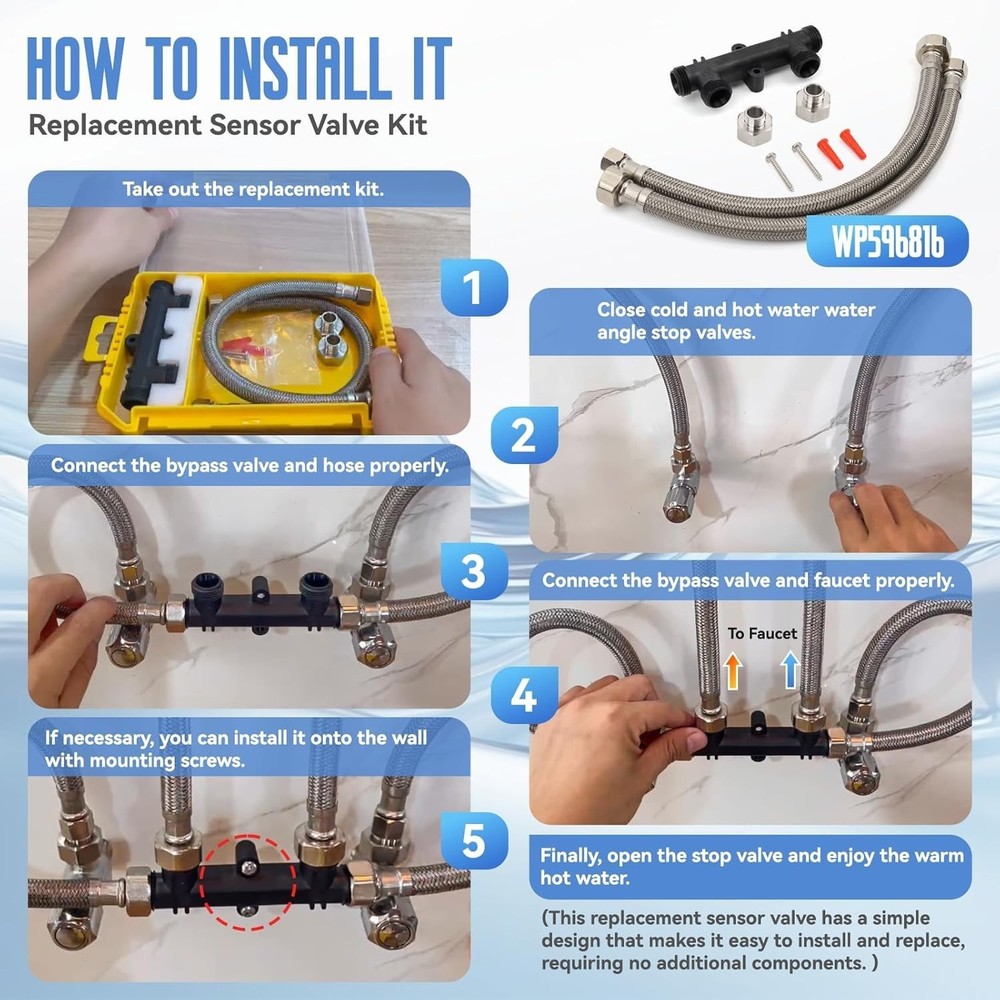 HOW TO INSTALL IT
Replacement Sensor Valve Kit

WP596816

Take out the replacement kit.

1

Close cold and hot water water angle stop valves.

2

Connect the bypass valve and hose properly.

3

Connect the bypass valve and faucet properly.

To Faucet

4

If necessary, you can install it onto the wall with mounting screws.

5

Finally, open the stop valve and enjoy the warm hot water.

(This replacement sensor valve has a simple design that makes it easy to install and replace, requiring no additional components. )