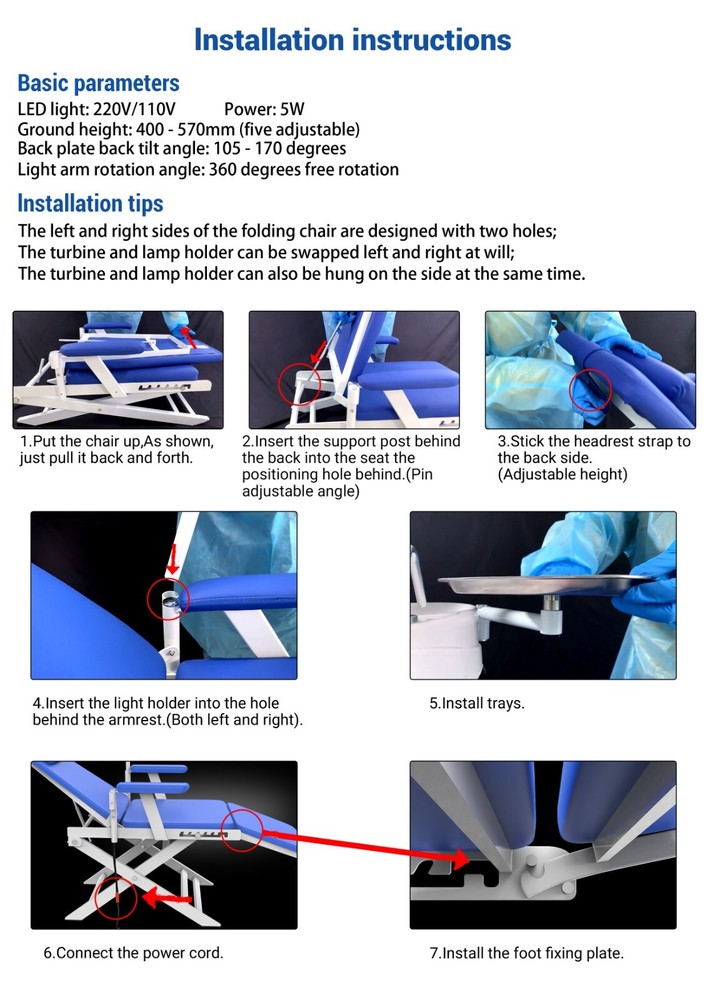 Installation instructions

Basic parameters
LED light: 220V/110V Power: 5W
Ground height: 400 - 570mm (five adjustable)
Back plate back tilt angle: 105 - 170 degrees
Light arm rotation angle: 360 degrees free rotation

Installation tips
The left and right sides of the folding chair are designed with two holes;
The turbine and lamp holder can be swapped left and right at will;
The turbine and lamp holder can also be hung on the side at the same time.

1.Put the chair up,As shown, just pull it back and forth.

2.Insert the support post behind the back into the seat the positioning hole behind.(Pin adjustable angle)

3.Stick the headrest strap to the back side. (Adjustable height)

4.Insert the light holder into the hole behind the armrest.(Both left and right).

5.Install trays.

6.Connect the power cord.

7.Install the foot fixing plate.