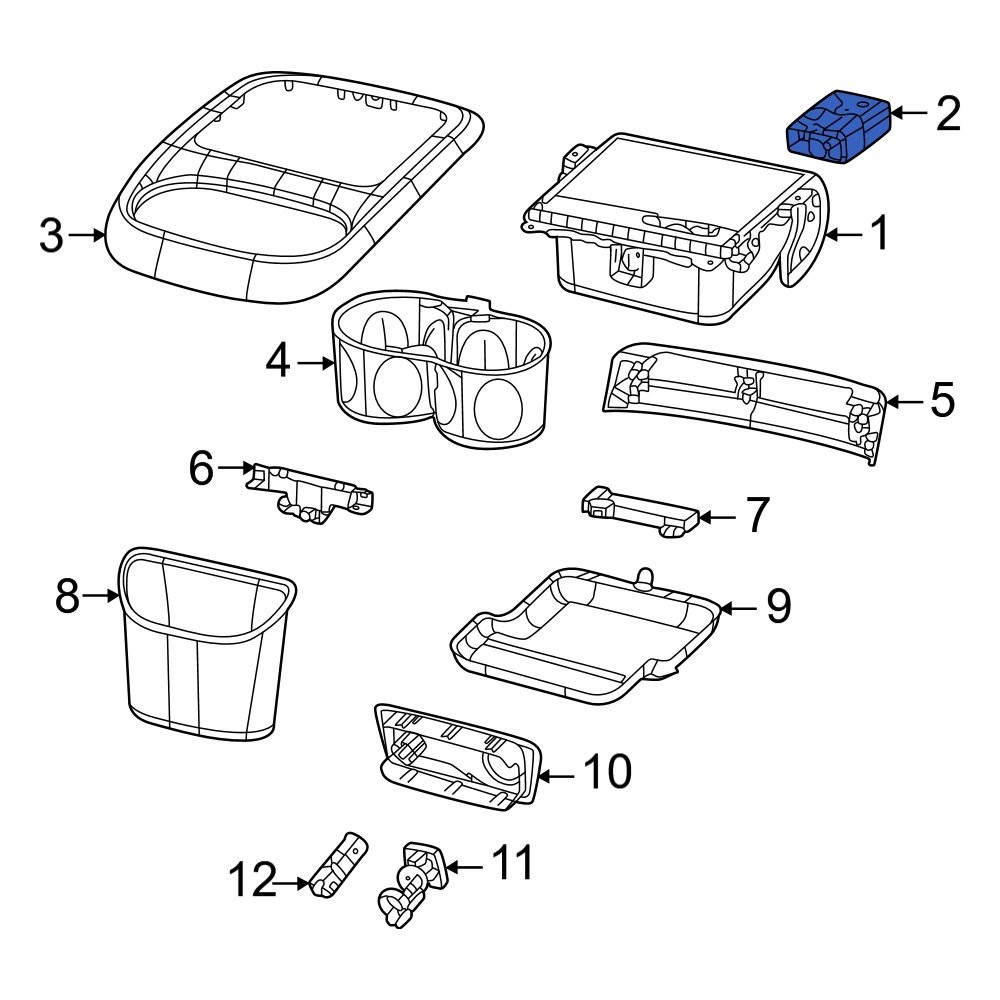 2
3
1
4
5
6
7
8
9
10
12
11