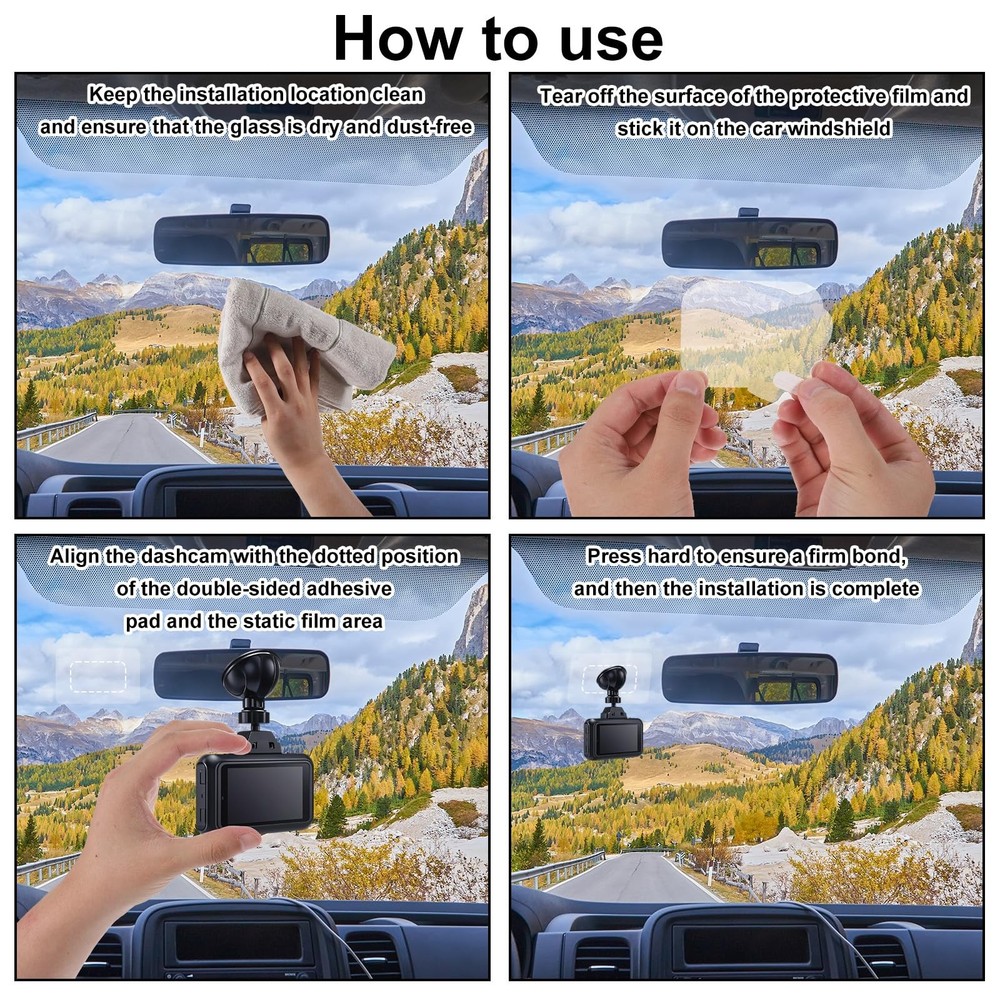 How to use

Keep the installation location clean and ensure that the glass is dry and dust-free

Tear off the surface of the protective film and stick it on the car windshield

Align the dashcam with the dotted position of the double-sided adhesive pad and the static film area

Press hard to ensure a firm bond, and then the installation is complete