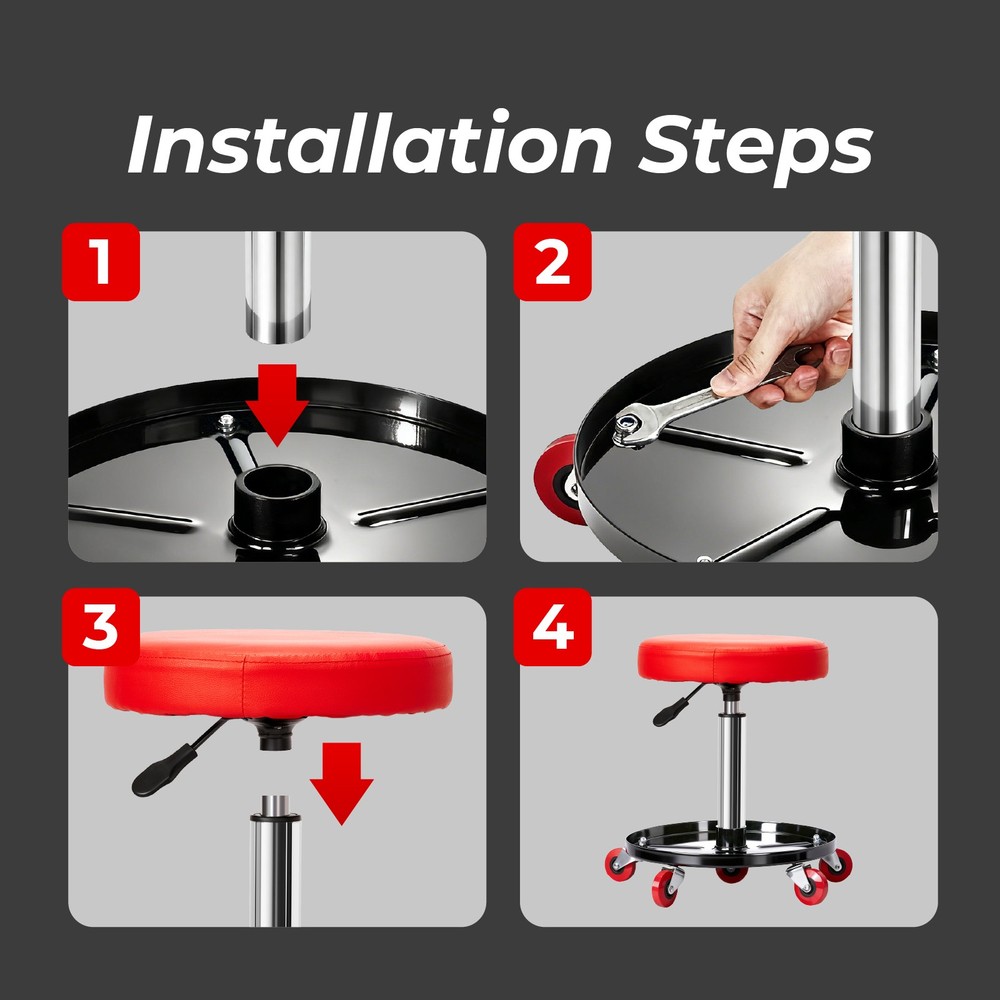 Installation Steps

1

2

3

4