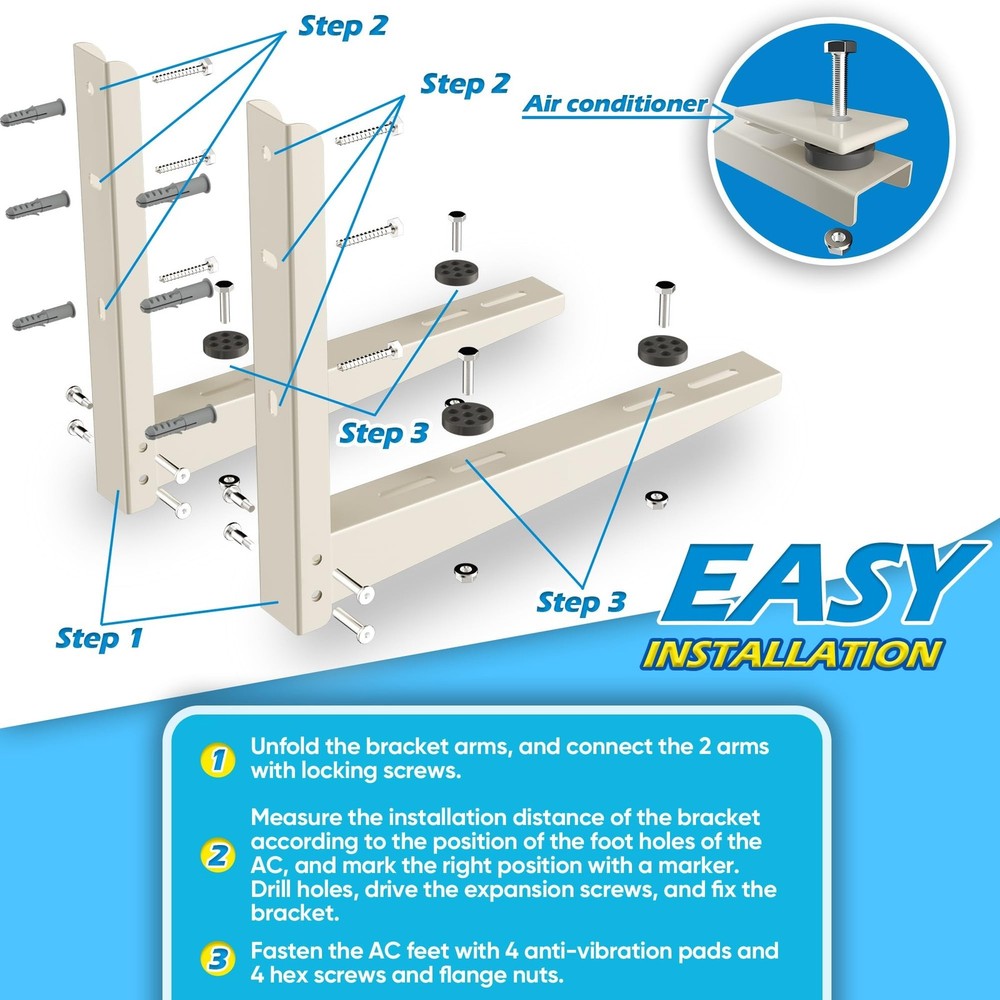 Step 2

Step 2

Air conditioner

Step 3

Step 3

Step 1

EASY
INSTALLATION

1 Unfold the bracket arms, and connect the 2 arms with locking screws.

2 Measure the installation distance of the bracket according to the position of the foot holes of the AC, and mark the right position with a marker. Drill holes, drive the expansion screws, and fix the bracket.

3 Fasten the AC feet with 4 anti-vibration pads and 4 hex screws and flange nuts.