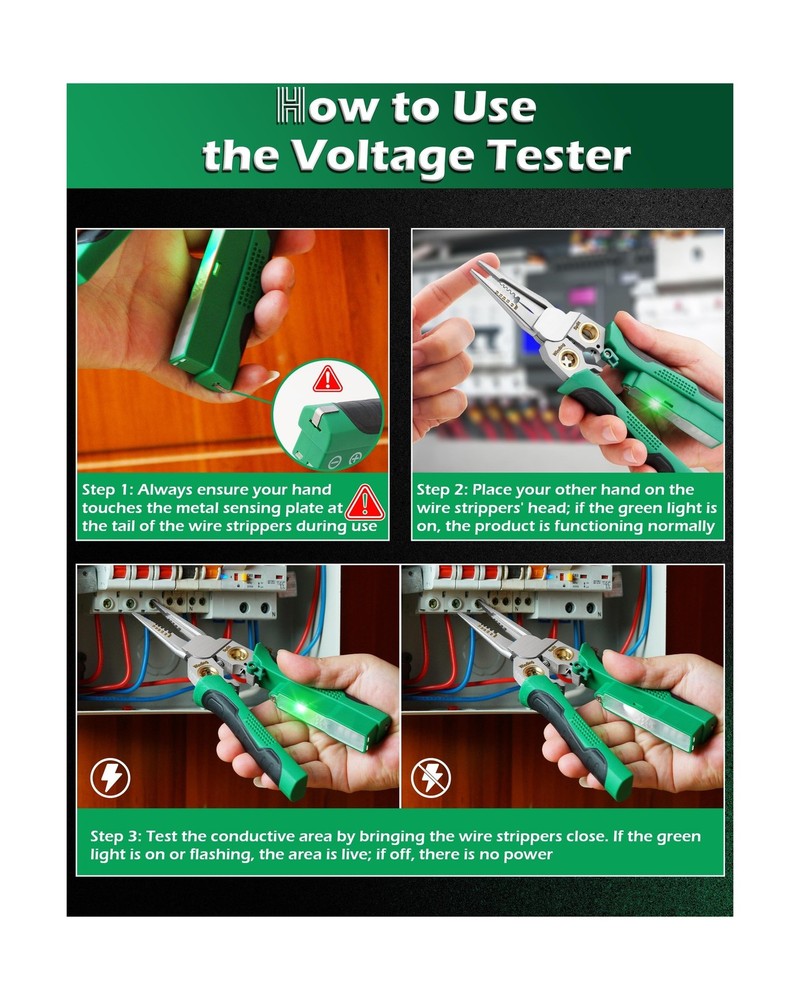 How to Use the Voltage Tester

Step 1: Always ensure your hand touches the metal sensing plate at the tail of the wire strippers during use

Step 2: Place your other hand on the wire strippers' head; if the green light is on, the product is functioning normally

Step 3: Test the conductive area by bringing the wire strippers close. If the green light is on or flashing, the area is live; if off, there is no power