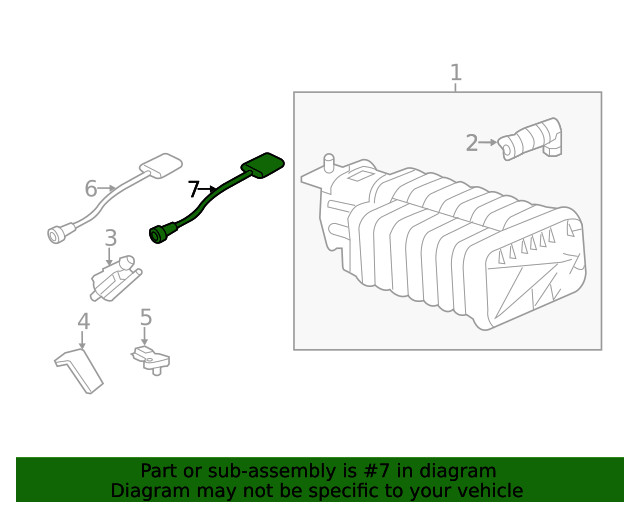 1
2
6
7
3
4
5

Part or sub-assembly is #7 in diagram
Diagram may not be specific to your vehicle