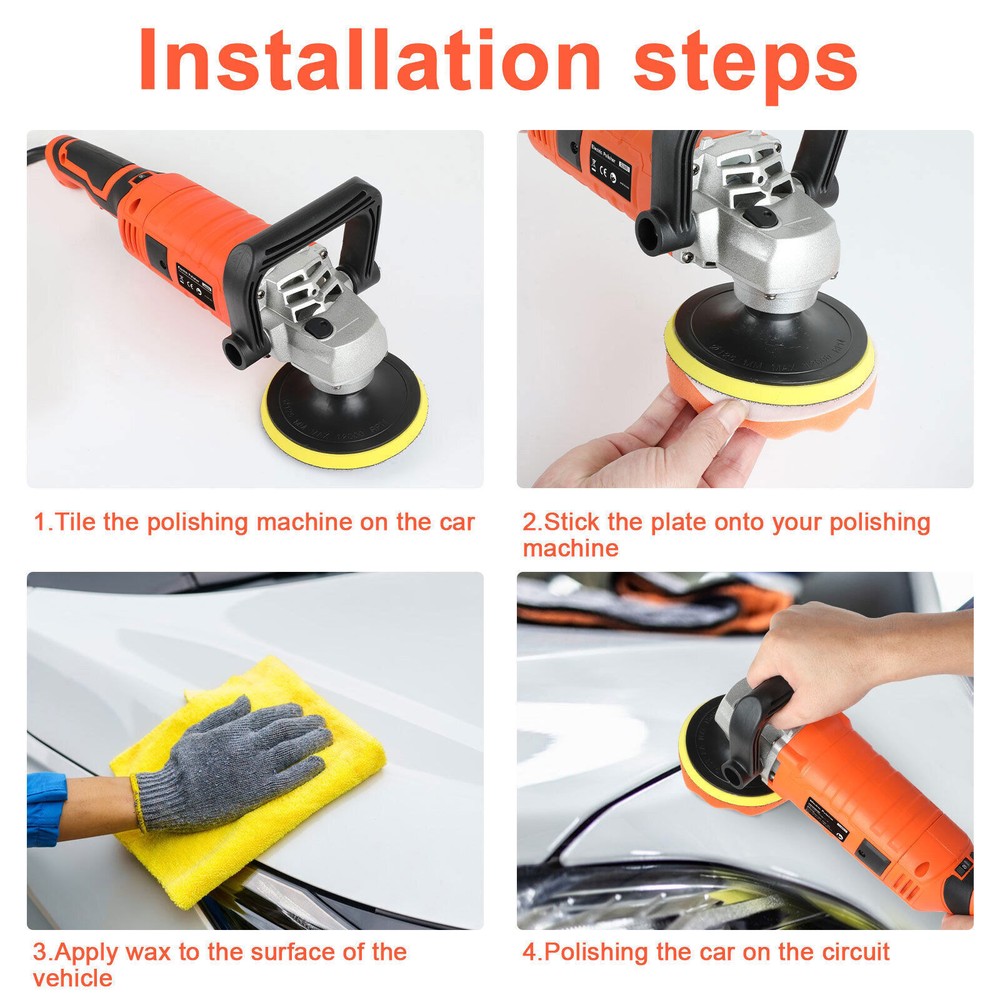 Installation steps

1.Tile the polishing machine on the car

2.Stick the plate onto your polishing machine

3.Apply wax to the surface of the vehicle

4.Polishing the car on the circuit