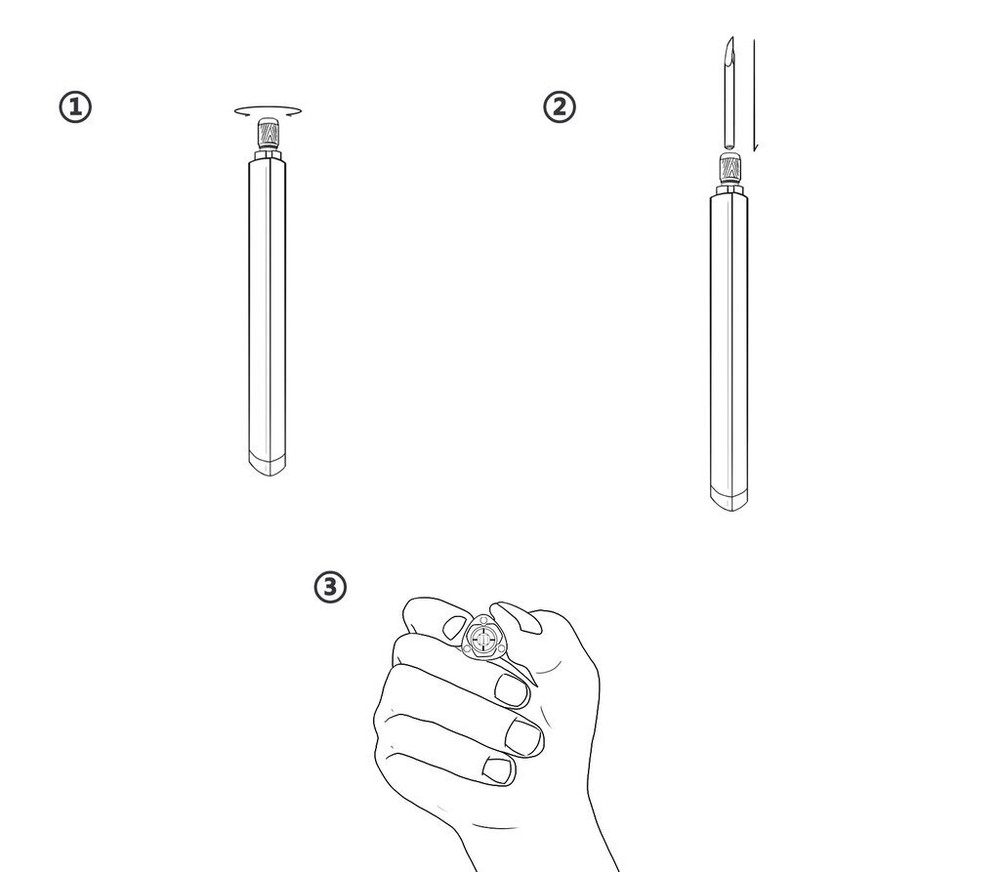 ①

②

③