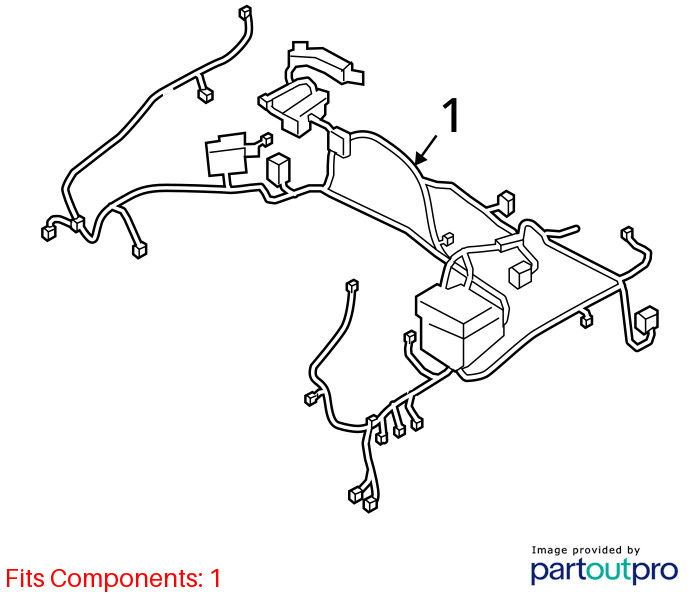 1

Fits Components: 1

Image provided by
partoutpro