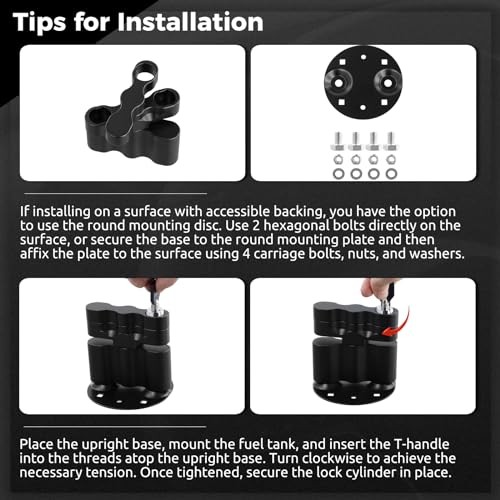 Tips for Installation

If installing on a surface with accessible backing, you have the option to use the round mounting disc. Use 2 hexagonal bolts directly on the surface, or secure the base to the round mounting plate and then affix the plate to the surface using 4 carriage bolts, nuts, and washers.

Place the upright base, mount the fuel tank, and insert the T-handle into the threads atop the upright base. Turn clockwise to achieve the necessary tension. Once tightened, secure the lock cylinder in place.