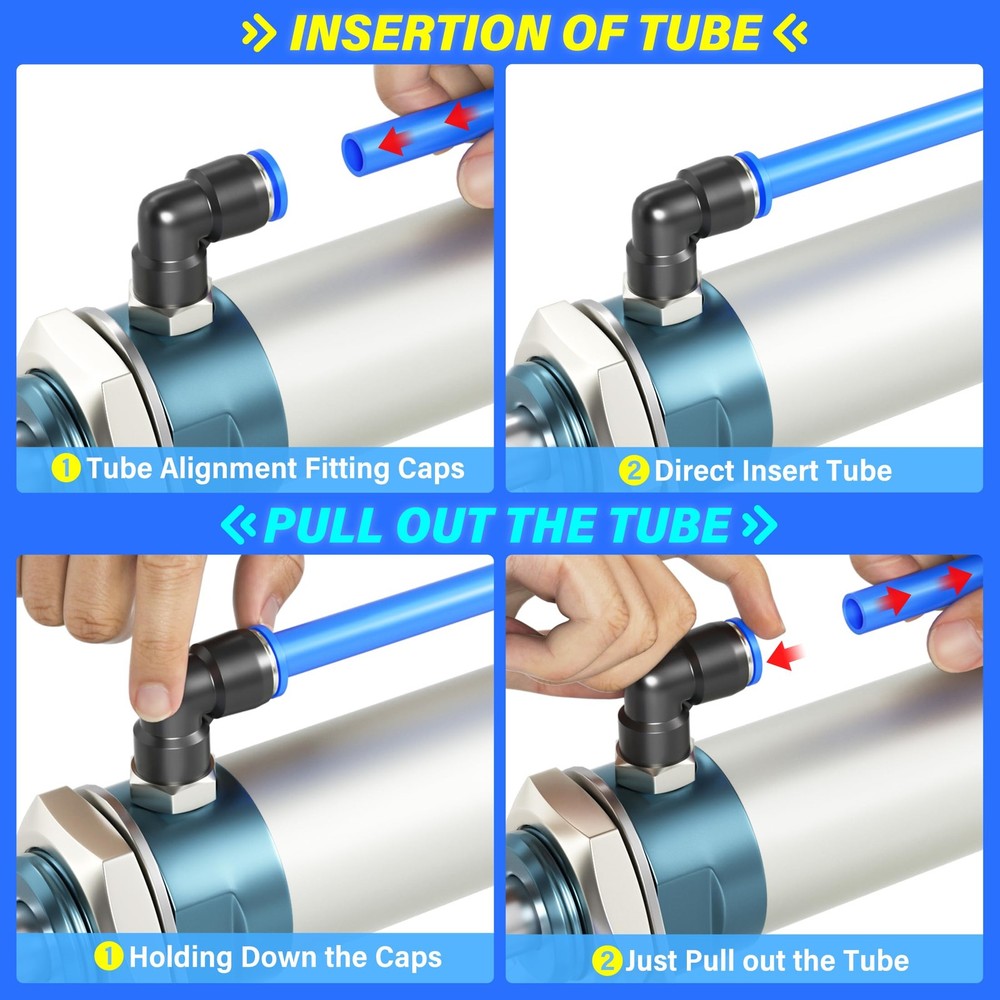 INSERTION OF TUBE

1 Tube Alignment Fitting Caps

2 Direct Insert Tube

PULL OUT THE TUBE

1 Holding Down the Caps

2 Just Pull out the Tube