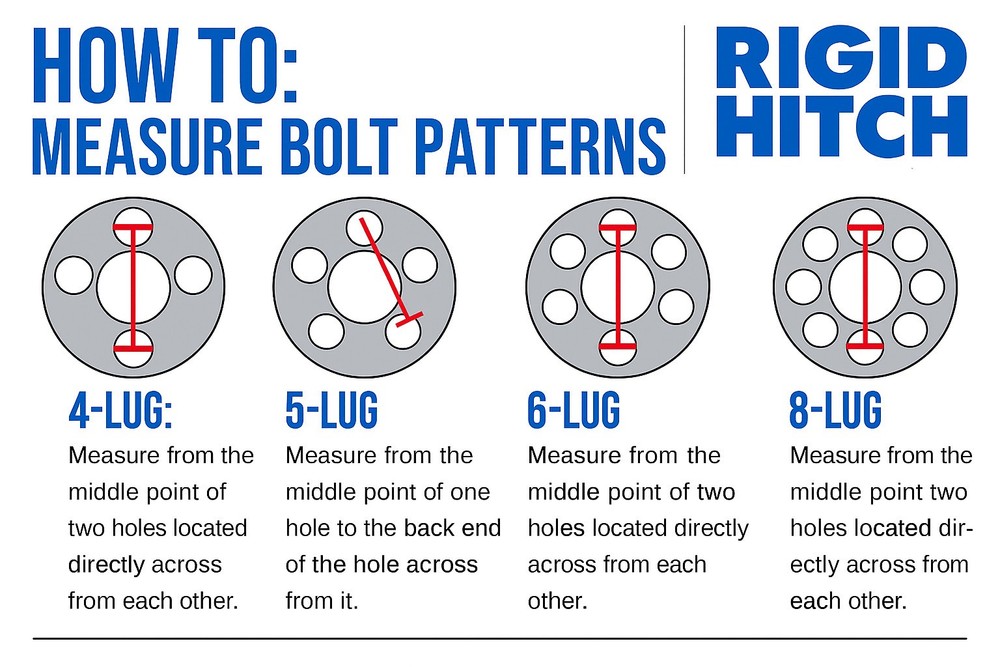 HOW TO:
MEASURE BOLT PATTERNS

RIGID HITCH

4-LUG:
Measure from the middle point of two holes located directly across from each other.

5-LUG
Measure from the middle point of one hole to the back end of the hole across from it.

6-LUG
Measure from the middle point of two holes located directly across from each other.

8-LUG
Measure from the middle point two holes located directly across from each other.