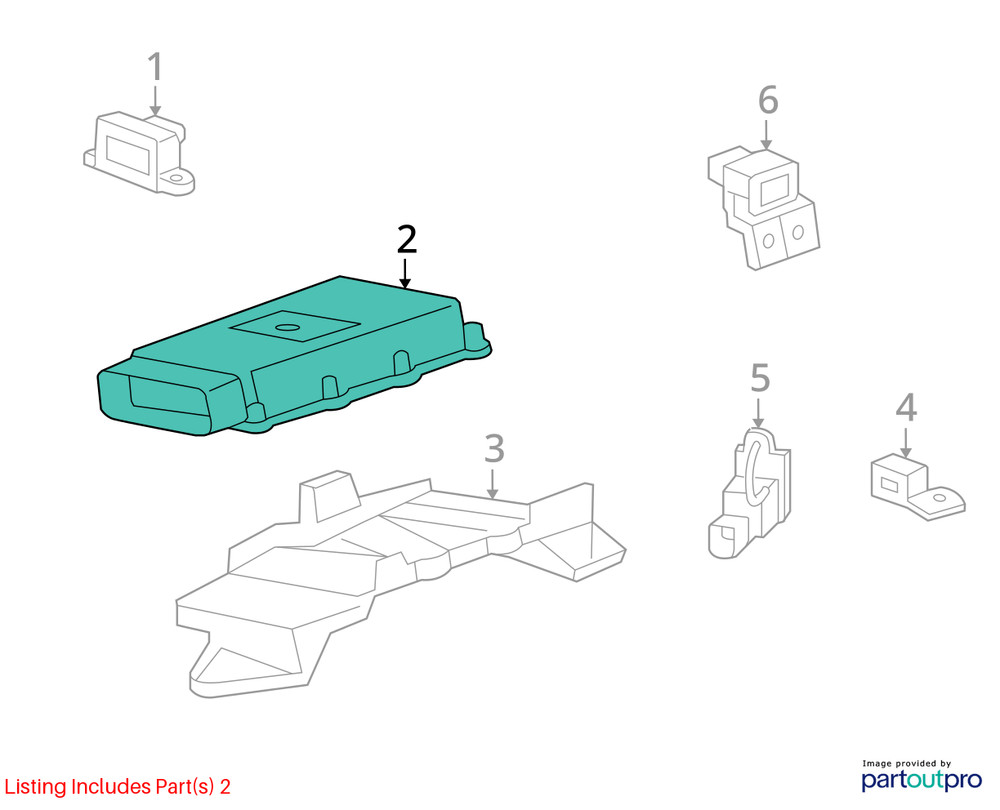 1

6

2

5

4

3

Listing Includes Part(s) 2

Image provided by
partoutpro