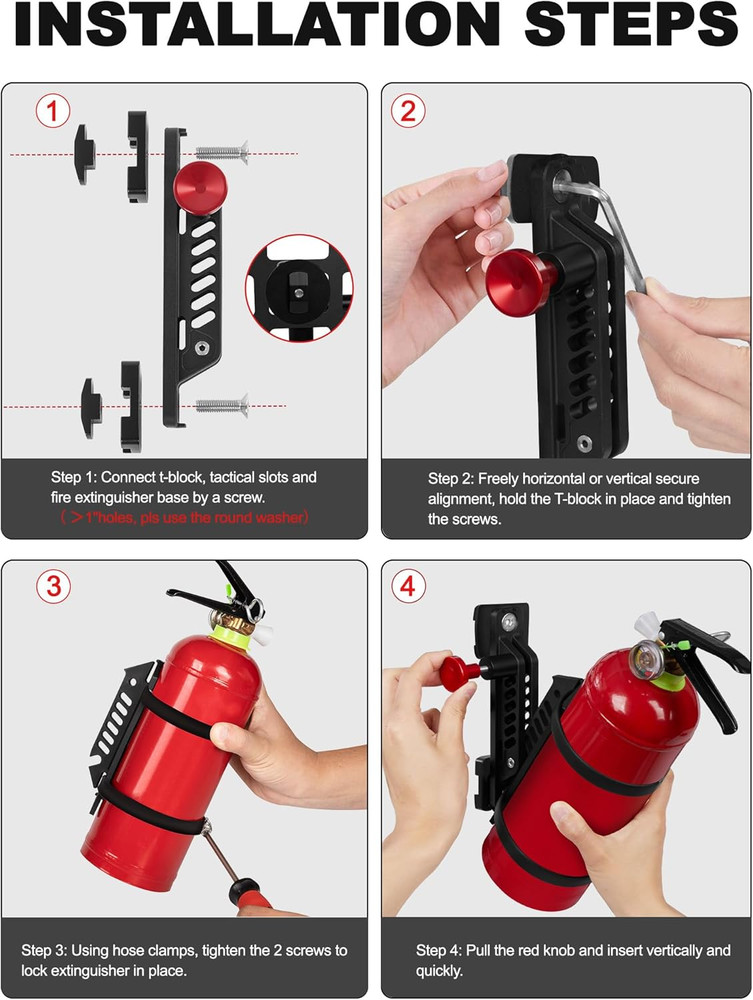 INSTALLATION STEPS

1

Step 1: Connect t-block, tactical slots and fire extinguisher base by a screw.
( >1"holes, pls use the round washer)

2

Step 2: Freely horizontal or vertical secure alignment, hold the T-block in place and tighten the screws.

3

Step 3: Using hose clamps, tighten the 2 screws to lock extinguisher in place.

4

Step 4: Pull the red knob and insert vertically and quickly.