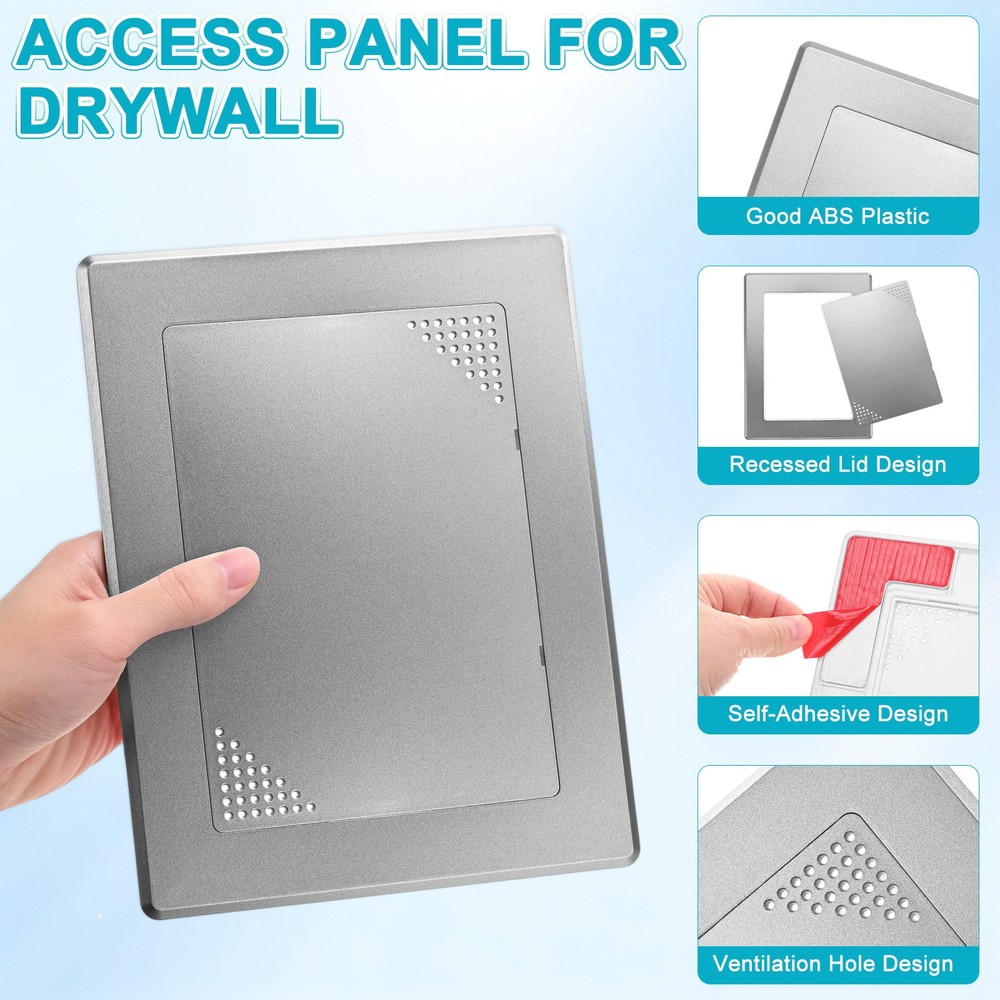 ACCESS PANEL FOR DRYWALL

Good ABS Plastic

Recessed Lid Design

Self-Adhesive Design

Ventilation Hole Design