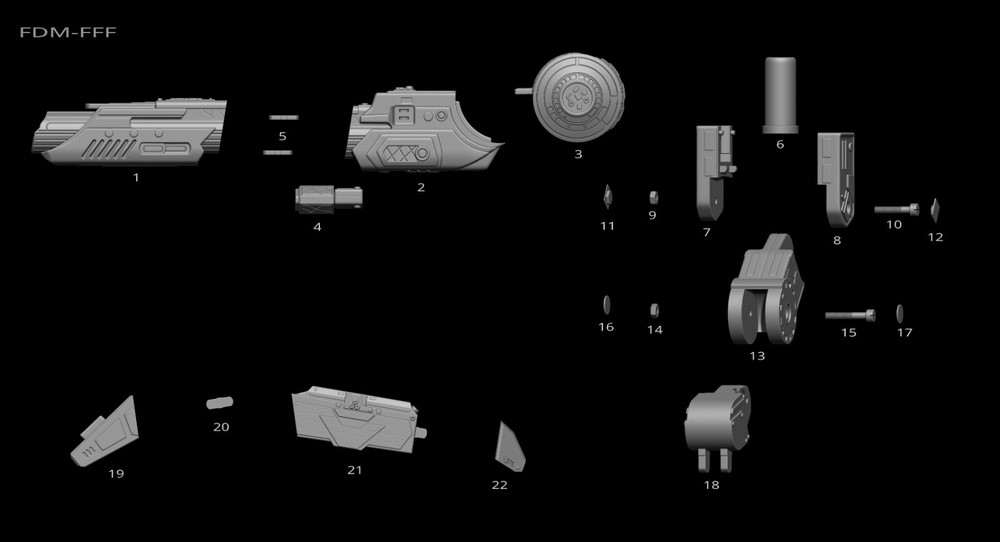 FDM-FFF

1
5
2
3
6
4
11
9
7
8
10
12
16
14
13
15
17
19
20
21
22
18