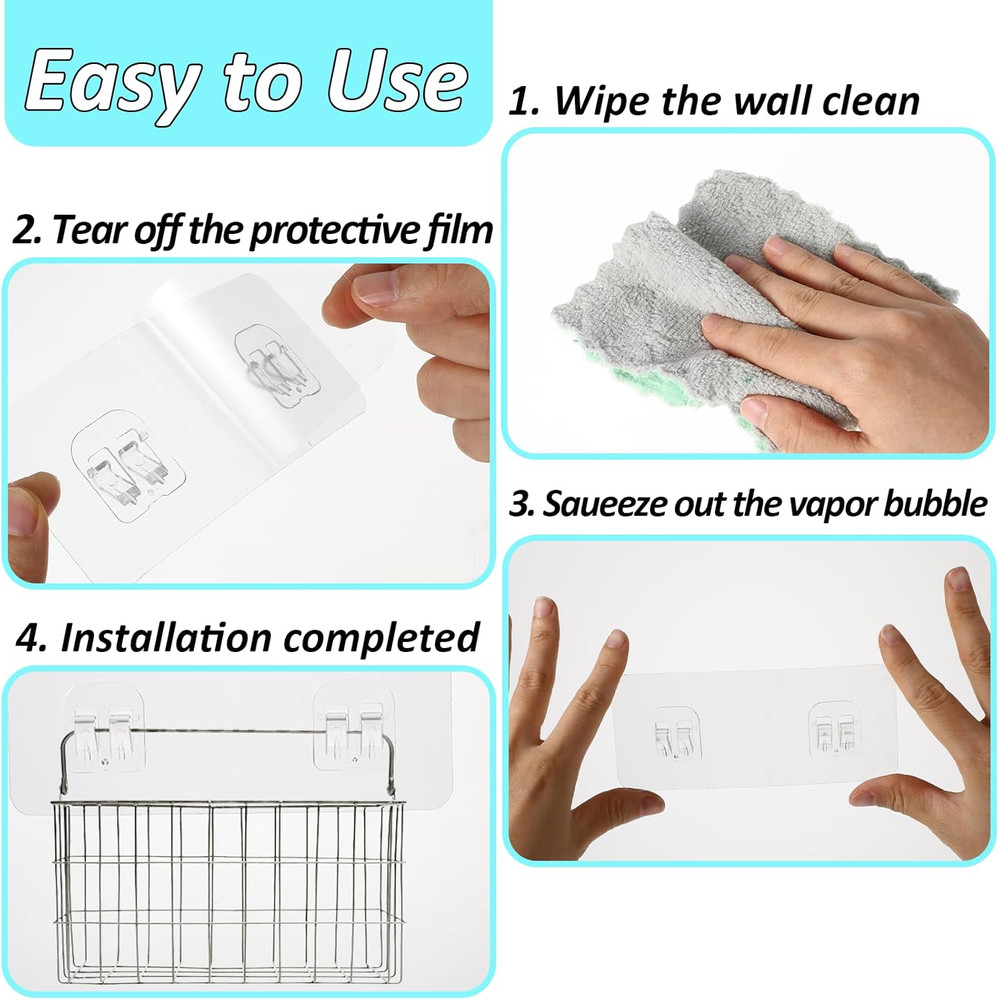 Easy to Use

1. Wipe the wall clean

2. Tear off the protective film

3. Saueeze out the vapor bubble

4. Installation completed