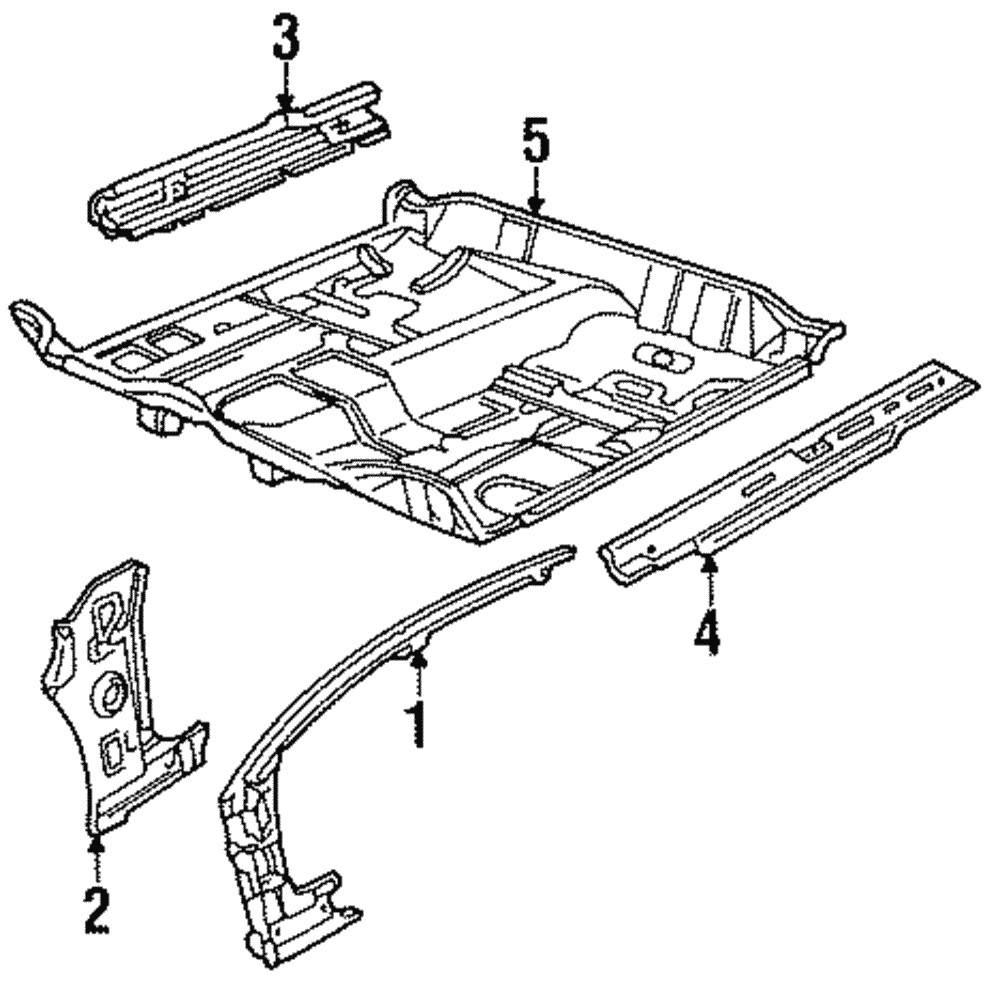 3
5
4
1
2