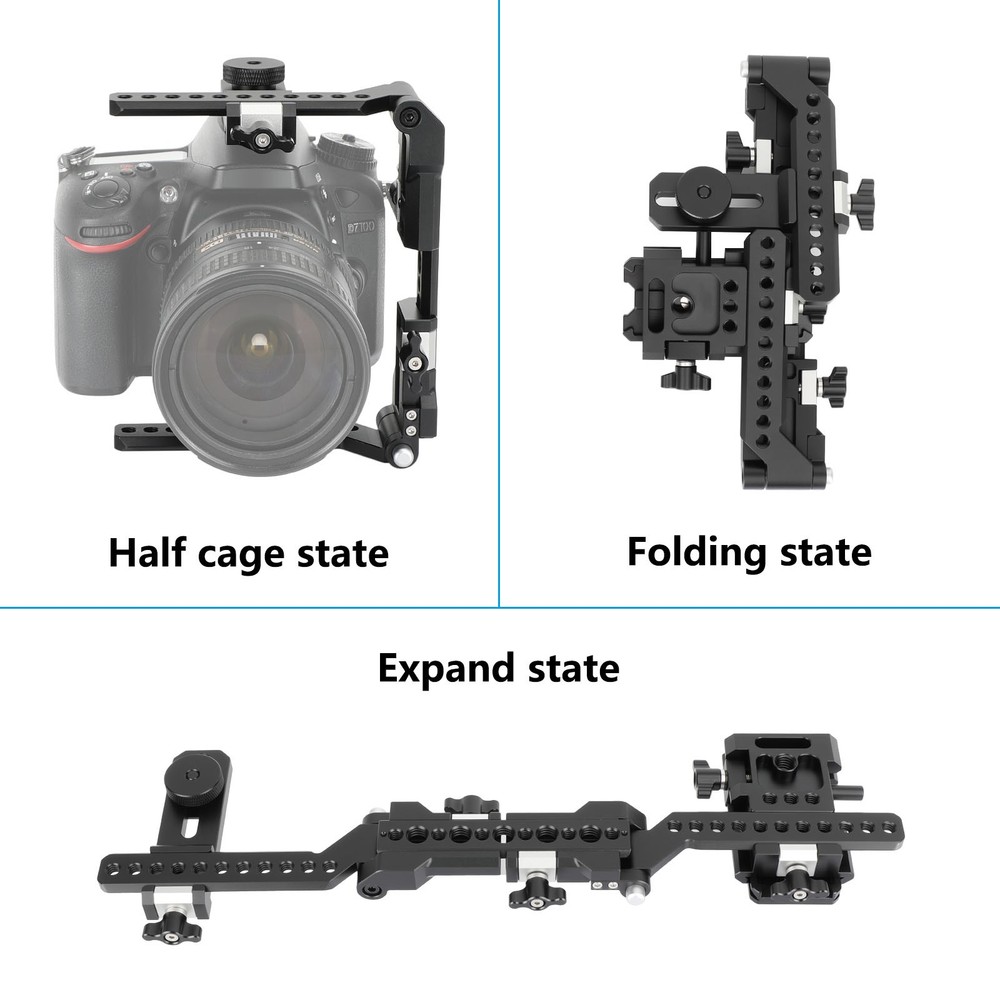 D7100

Half cage state

Folding state

Expand state