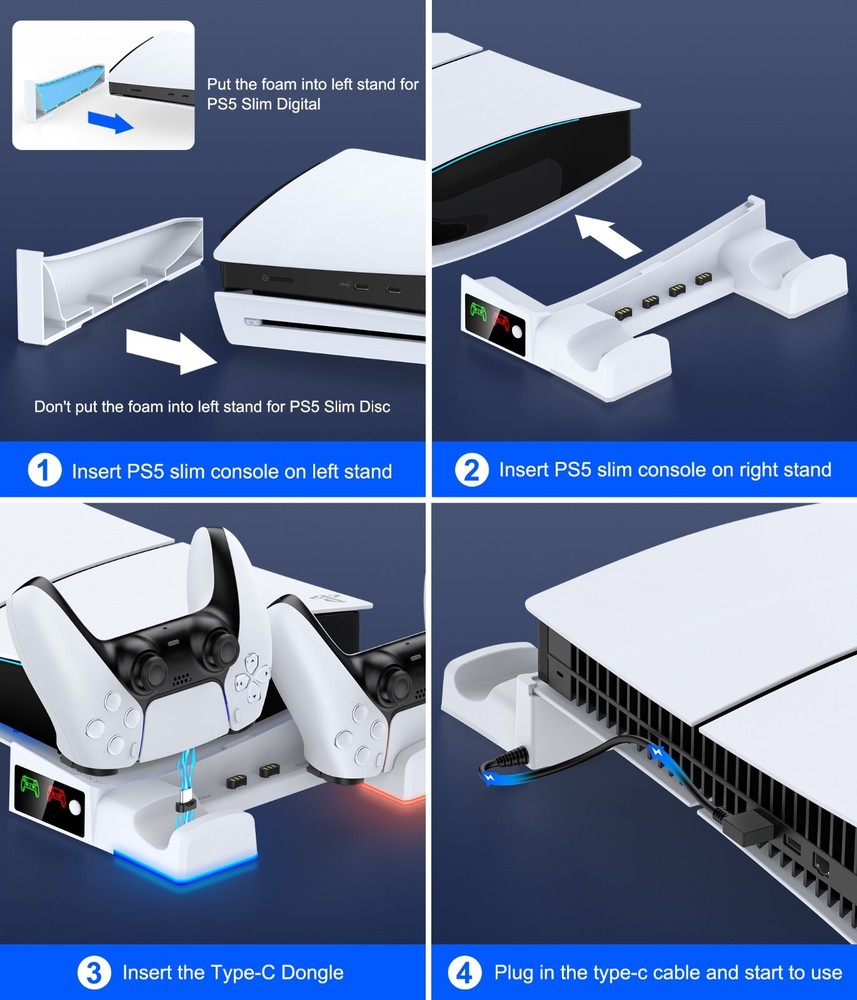 Put the foam into left stand for PS5 Slim Digital

Don't put the foam into left stand for PS5 Slim Disc

1 Insert PS5 slim console on left stand

2 Insert PS5 slim console on right stand

3 Insert the Type-C Dongle

4 Plug in the type-c cable and start to use