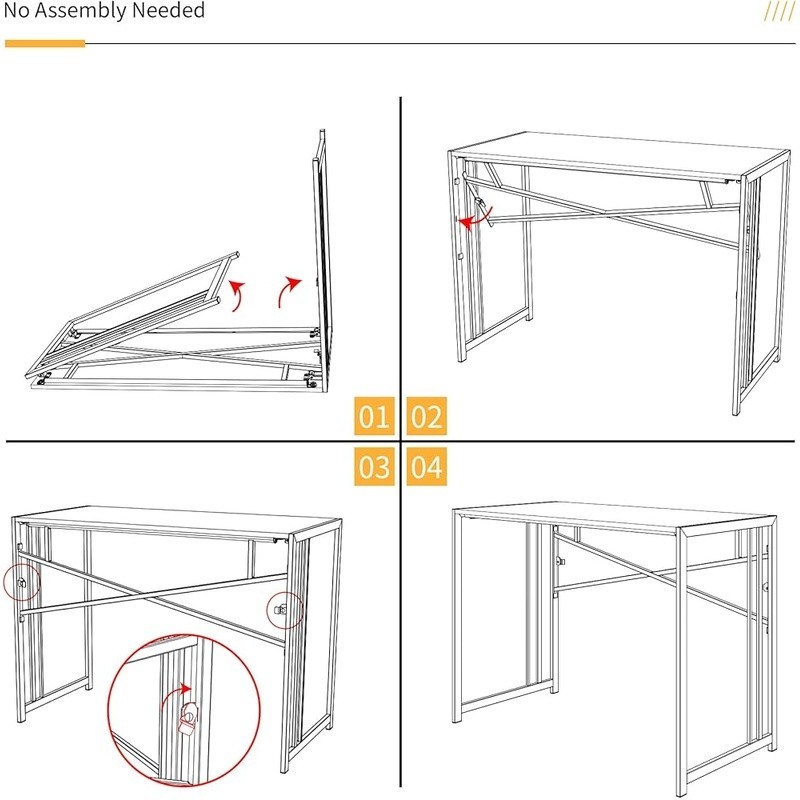 No Assembly Needed

////

01

02

03

04