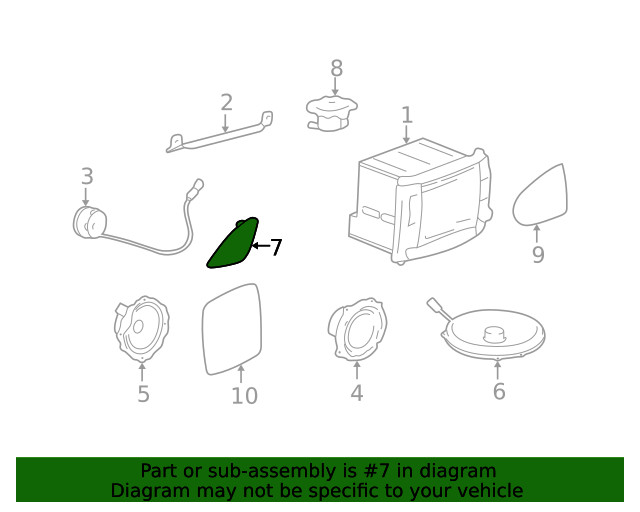 8
2
1
3
7
9
5
10
4
6

Part or sub-assembly is #7 in diagram
Diagram may not be specific to your vehicle