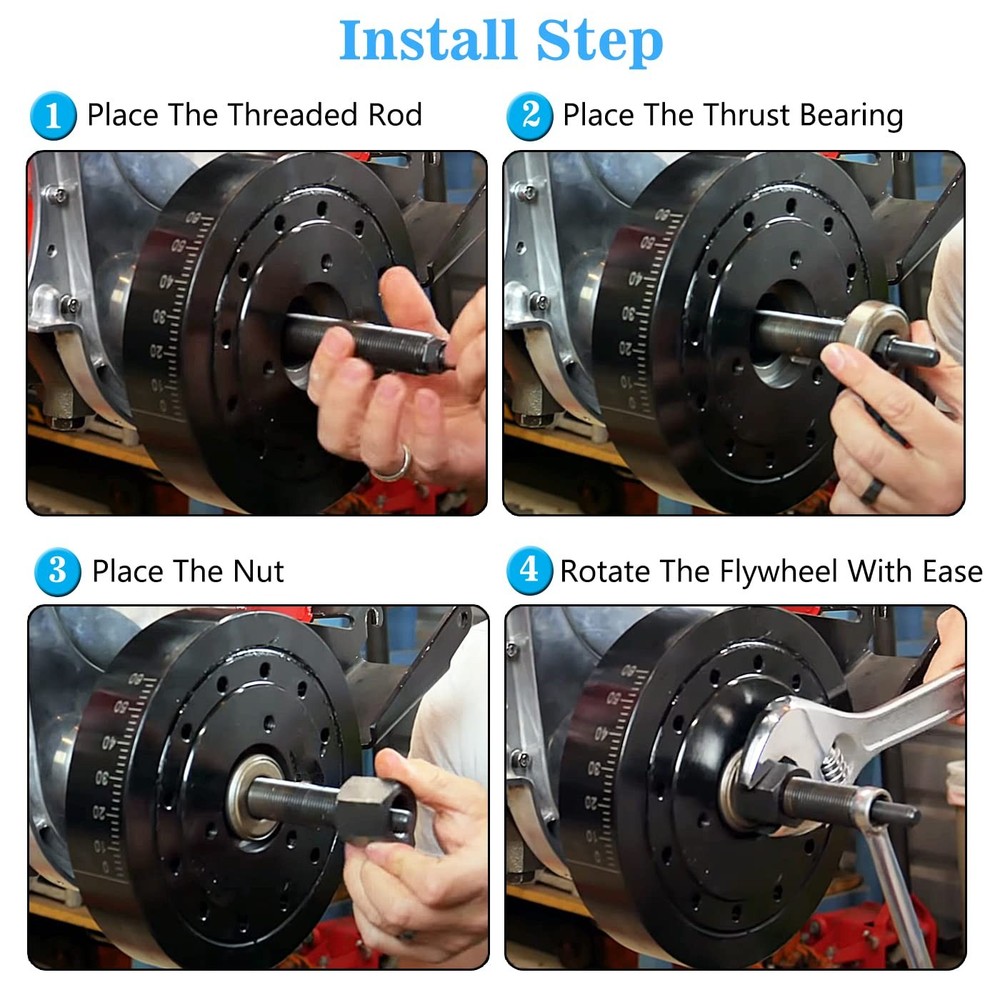 Install Step

1 Place The Threaded Rod

60 50 40 30 20 10 0

2 Place The Thrust Bearing

60 50 40 30 20 10 0

3 Place The Nut

60 50 40 30 20 10 0

4 Rotate The Flywheel With Ease

60 50 40 30 20 10 0