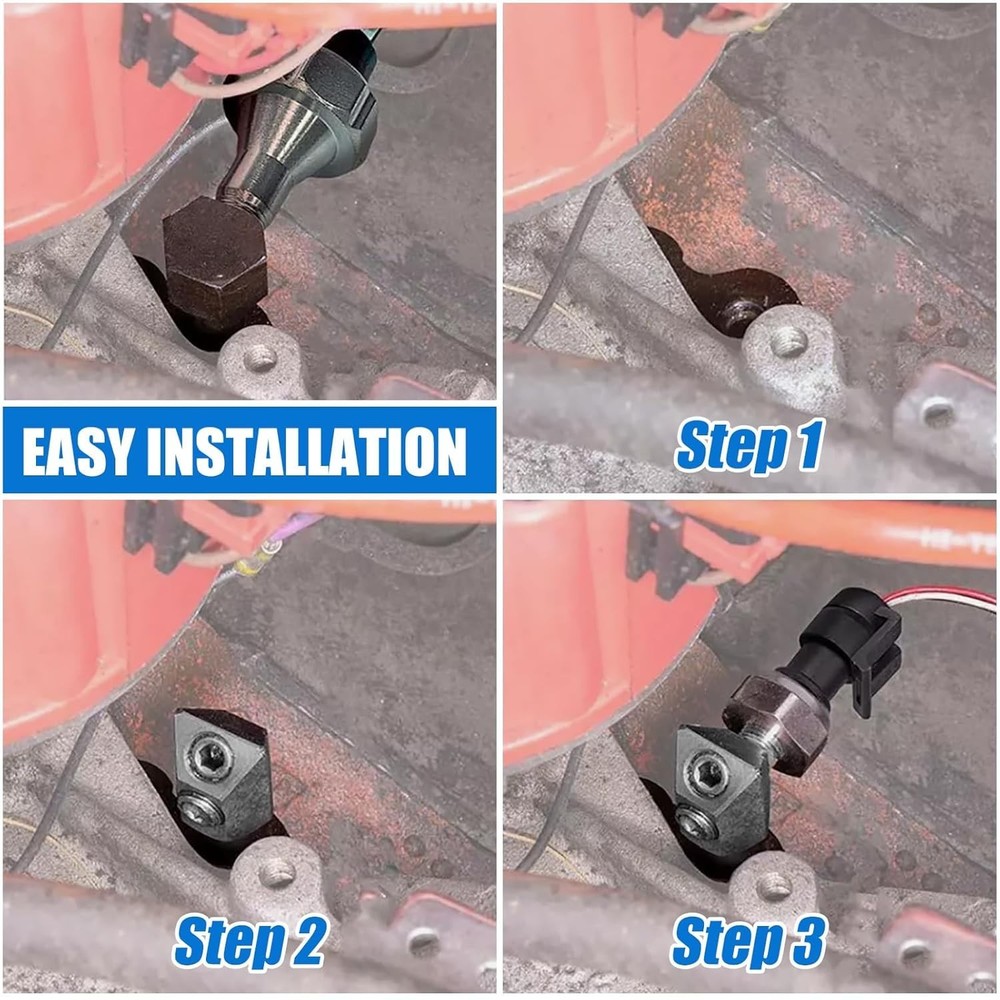 EASY INSTALLATION

Step 1

Step 2

Step 3