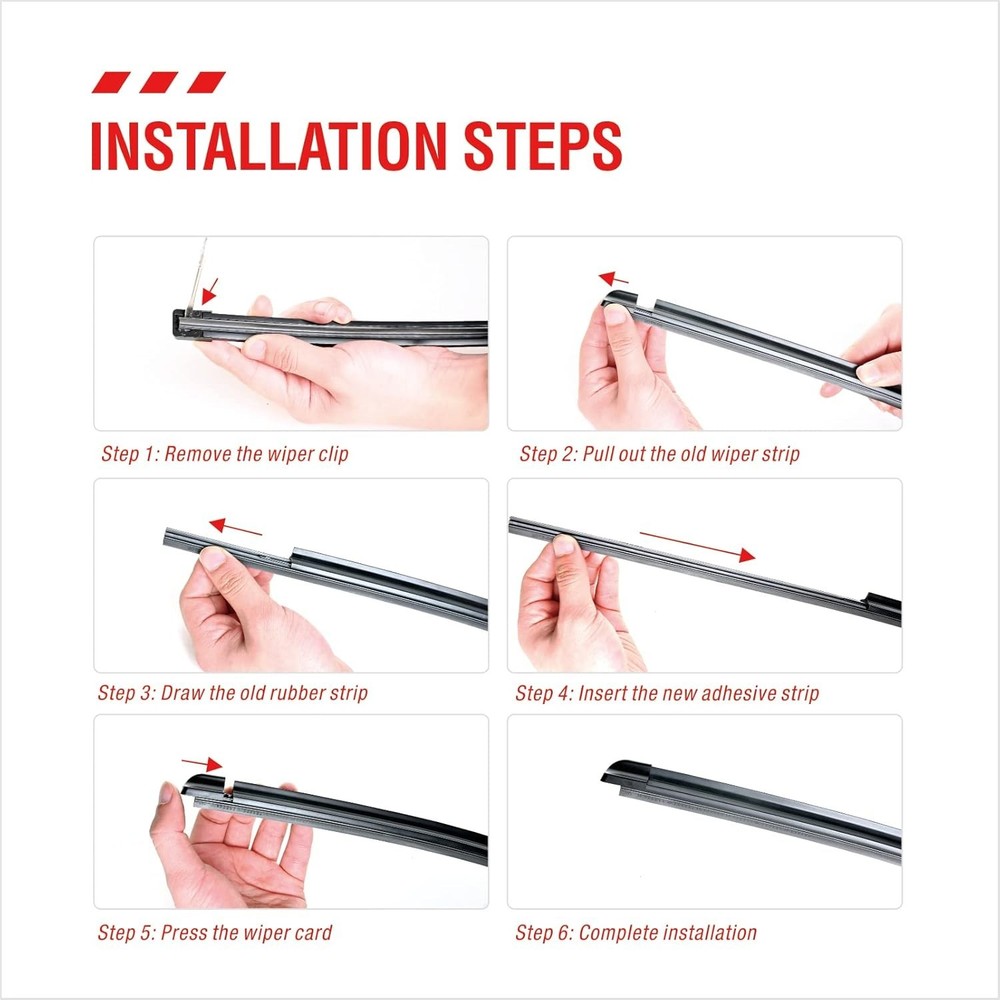 INSTALLATION STEPS

Step 1: Remove the wiper clip

Step 2: Pull out the old wiper strip

Step 3: Draw the old rubber strip

Step 4: Insert the new adhesive strip

Step 5: Press the wiper card

Step 6: Complete installation