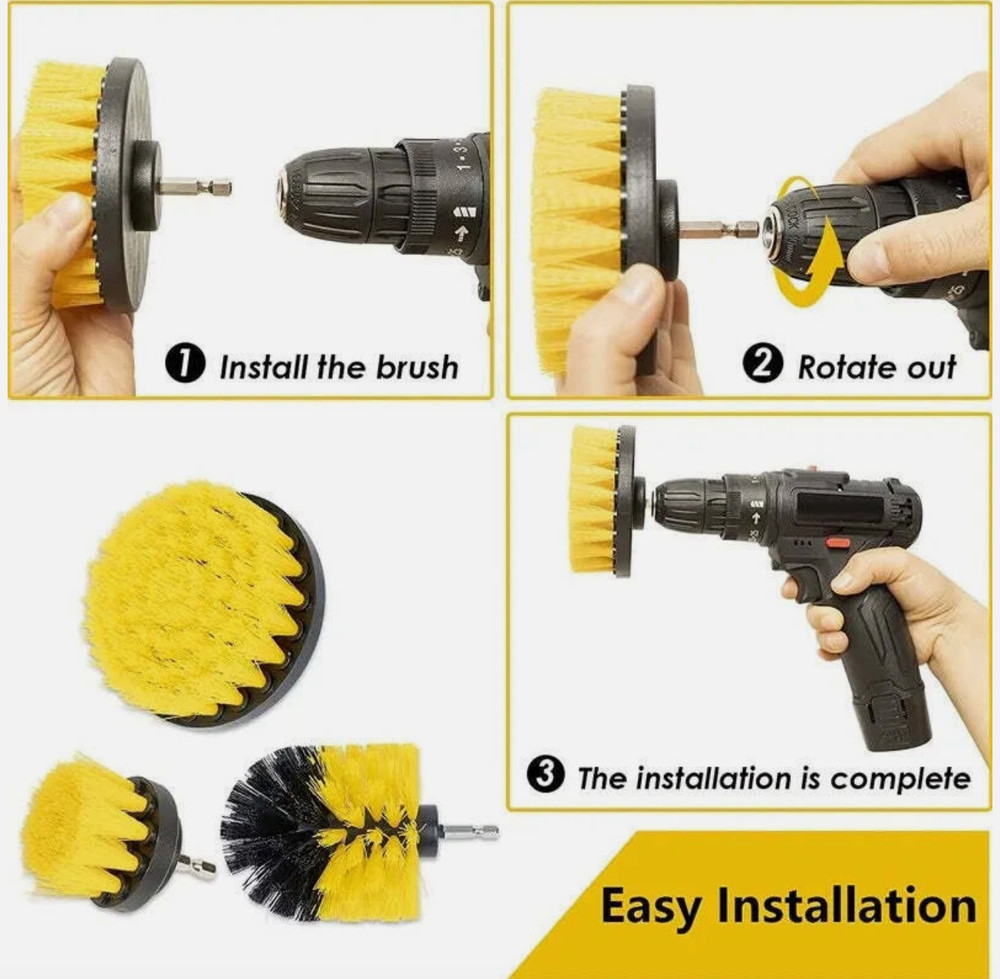 1 Install the brush

2 Rotate out

3 The installation is complete

Easy Installation