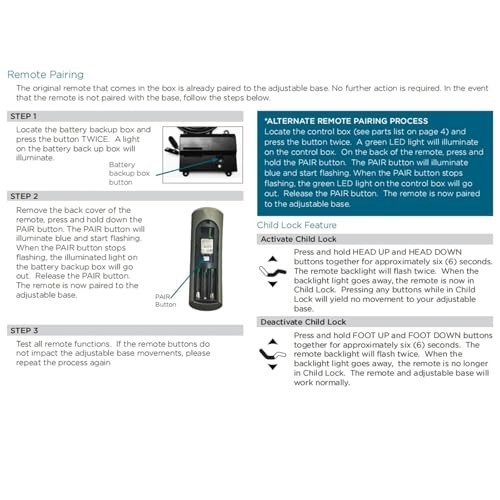 Remote Pairing

The original remote that comes in the box is already paired to the adjustable base. No further action is required. In the event that the remote is not paired with the base, follow the steps below.

STEP 1

Locate the battery backup box and press the button TWICE. A light on the battery back up box will illuminate.

Battery backup box button

STEP 2

Remove the back cover of the remote, press and hold down the PAIR button. The PAIR button will illuminate blue and start flashing. When the PAIR button stops flashing, the illuminated light on the battery backup box will go out. Release the PAIR button. The remote is now paired to the adjustable base.

PAIR Button

STEP 3

Test all remote functions. If the remote buttons do not impact the adjustable base movements, please repeat the process again

*ALTERNATE REMOTE PAIRING PROCESS
Locate the control box (see parts list on page 4) and press the button twice. A green LED light will illuminate on the control box. On the back of the remote, press and hold the PAIR button. The PAIR button will illuminate blue and start flashing. When the PAIR button stops flashing, the green LED light on the control box will go out. Release the PAIR button. The remote is now paired to the adjustable base.

Child Lock Feature

Activate Child Lock

Press and hold HEAD UP and HEAD DOWN buttons together for approximately six (6) seconds. The remote backlight will flash twice. When the backlight light goes away, the remote is now in Child Lock. Pressing any buttons while in Child Lock will yield no movement to your adjustable base.

Deactivate Child Lock

Press and hold FOOT UP and FOOT DOWN buttons together for approximately six (6) seconds. The remote backlight will flash twice. When the backlight light goes away, the remote is no longer in Child Lock. The remote and adjustable base will work normally.