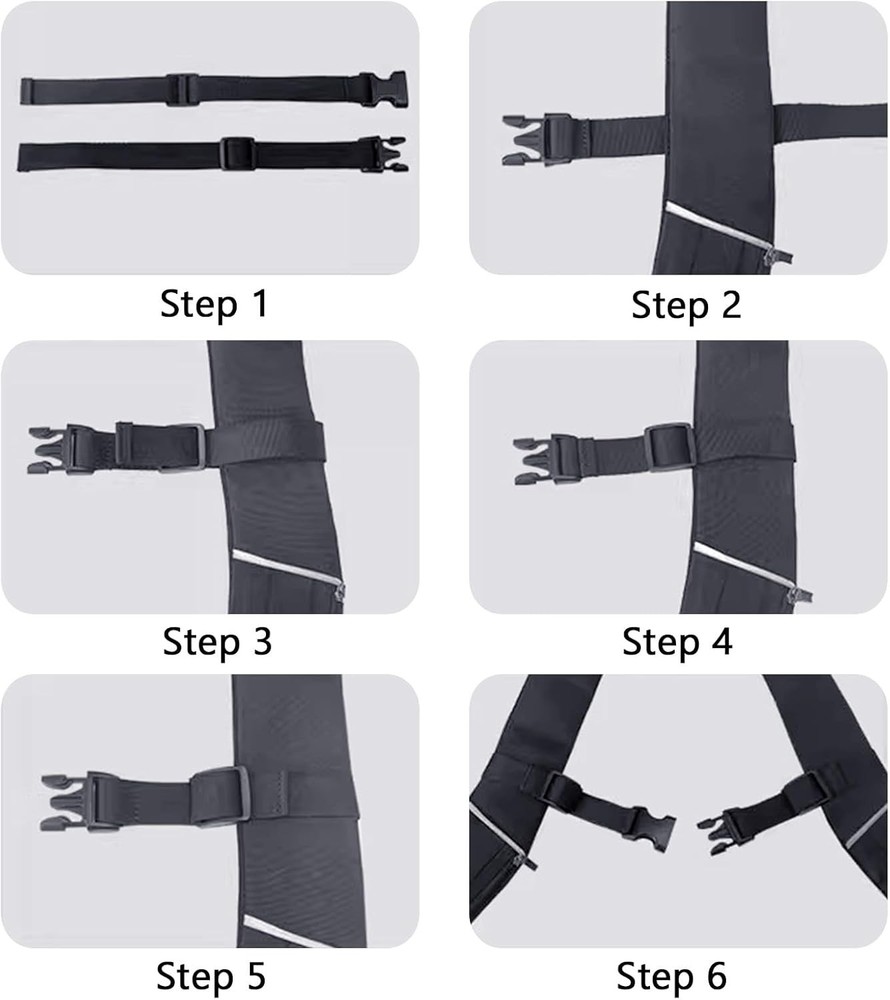 Step 1

Step 2

Step 3

Step 4

Step 5

Step 6