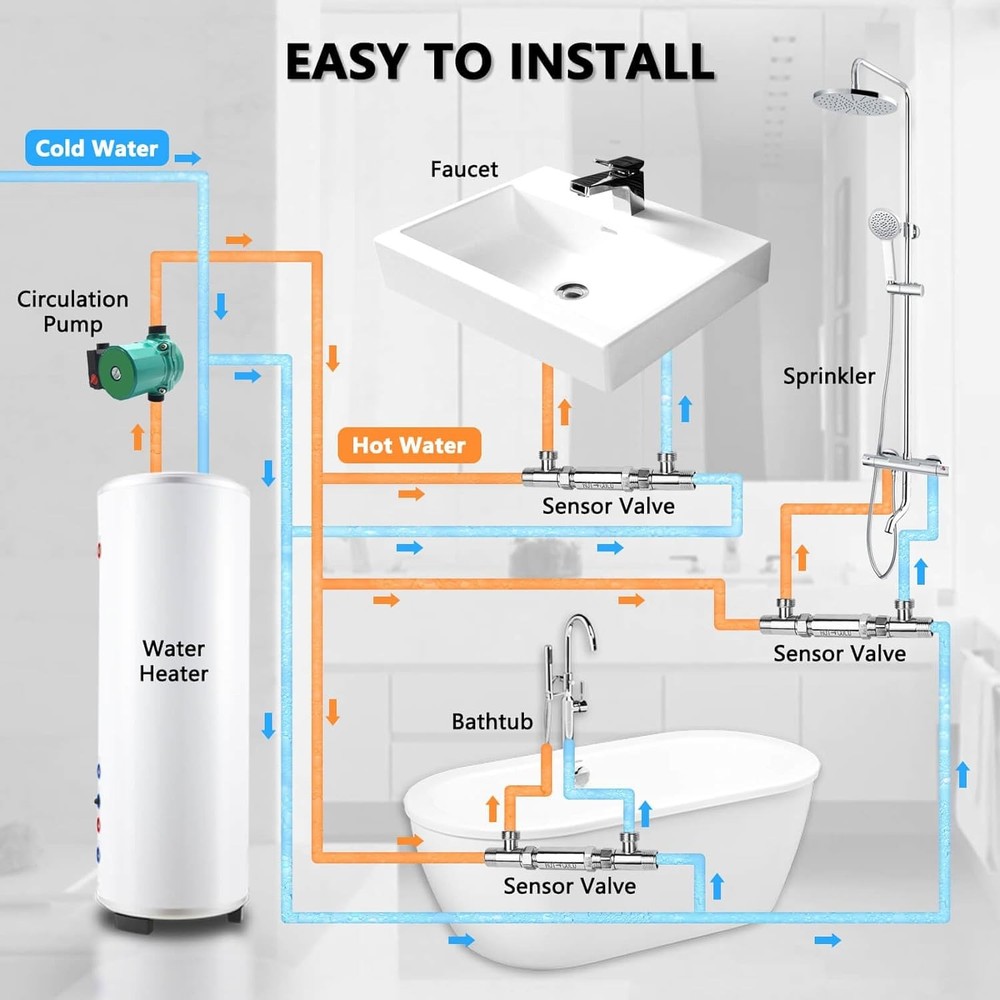 EASY TO INSTALL

Cold Water

Faucet

Circulation Pump

Sprinkler

Hot Water

Sensor Valve

Water Heater

Sensor Valve

Bathtub

Sensor Valve