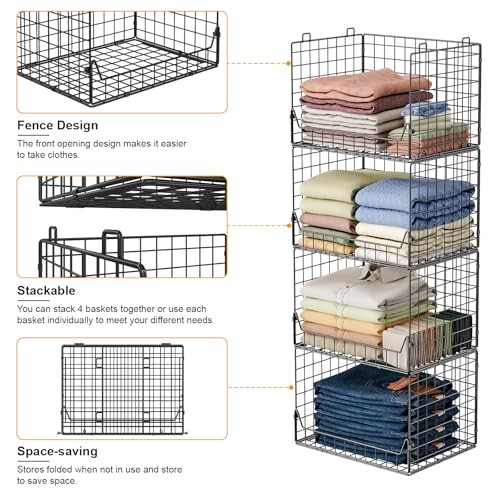 Fence Design

The front opening design makes it easier to take clothes.

Stackable

You can stack 4 baskets together or use each basket individually to meet your different needs

Space-saving

Stores folded when not in use and store to save space.