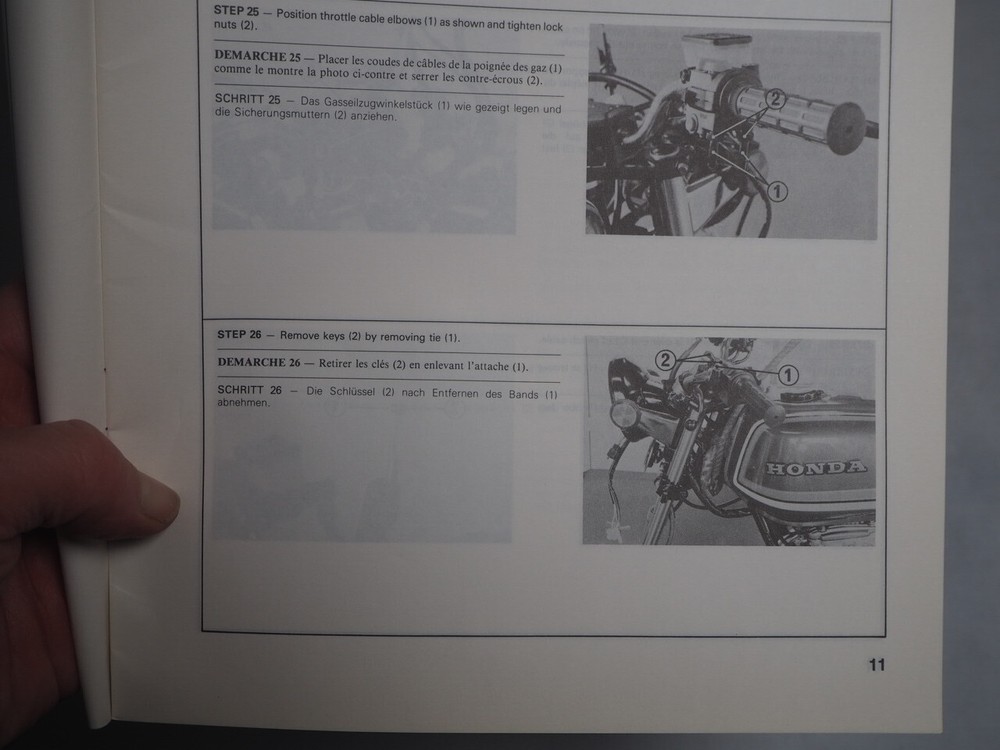 STEP 25 — Position throttle cable elbows (1) as shown and tighten lock nuts (2).

DEMARCHE 25 — Placer les coudes de câbles de la poignée des gaz (1) comme le montre la photo ci-contre et serrer les contre-écrous (2).

SCHRITT 25 — Das Gasseilzugwinkelstück (1) wie gezeigt legen und die Sicherungsmuttern (2) anziehen.

2

1

STEP 26 — Remove keys (2) by removing tie (1).

DEMARCHE 26 — Retirer les clés (2) en enlevant l'attache (1).

SCHRITT 26 — Die Schlüssel (2) nach Entfernen des Bands (1) abnehmen.

2

1

HONDA

11