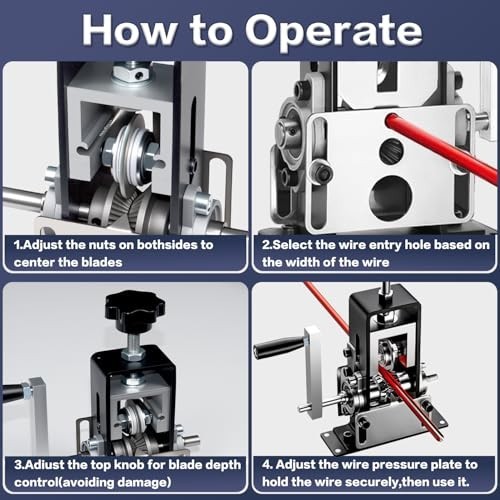 How to Operate

1.Adjust the nuts on bothsides to center the blades

2.Select the wire entry hole based on the width of the wire

3.Adiust the top knob for blade depth control(avoiding damage)

4. Adjust the wire pressure plate to hold the wire securely,then use it.