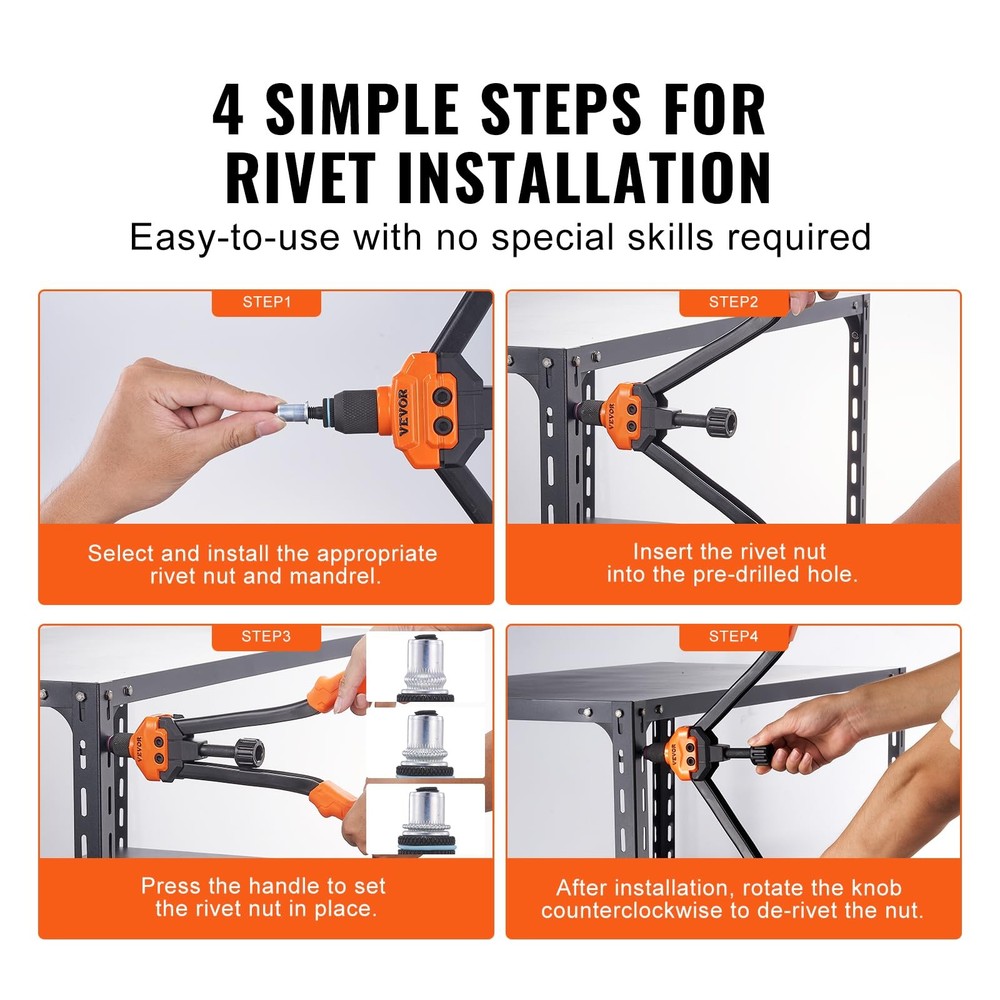 4 SIMPLE STEPS FOR RIVET INSTALLATION

Easy-to-use with no special skills required

STEP1

VEVOR

Select and install the appropriate rivet nut and mandrel.

STEP2

VEVOR

Insert the rivet nut into the pre-drilled hole.

STEP3

VEVOR

Press the handle to set the rivet nut in place.

STEP4

After installation, rotate the knob counterclockwise to de-rivet the nut.