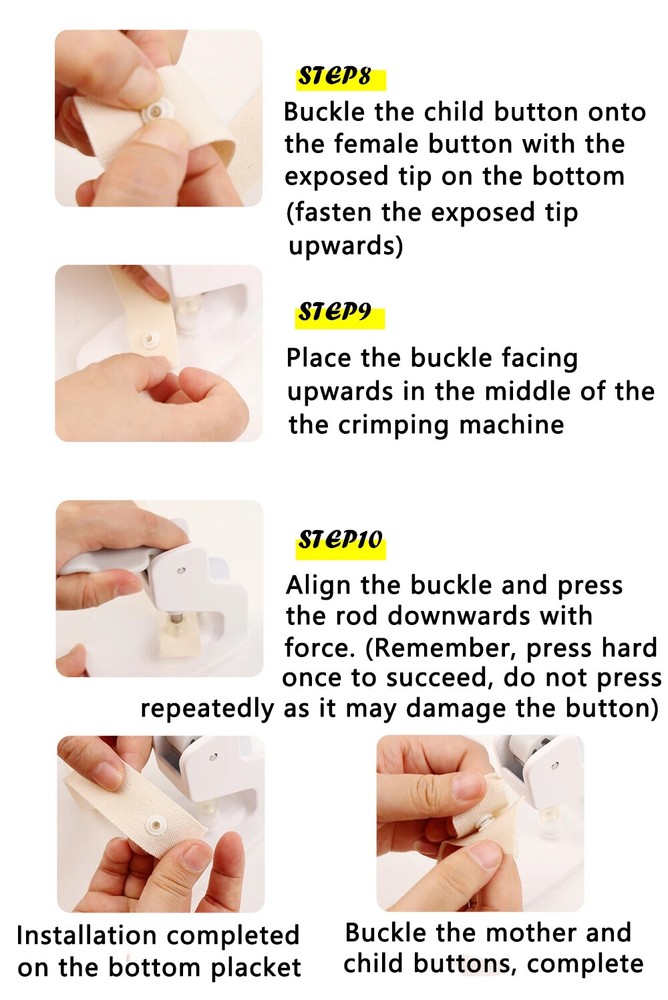 STEP8

Buckle the child button onto the female button with the exposed tip on the bottom (fasten the exposed tip upwards)

STEP9

Place the buckle facing upwards in the middle of the the crimping machine

STEP10

Align the buckle and press the rod downwards with force. (Remember, press hard once to succeed, do not press repeatedly as it may damage the button)

Installation completed on the bottom placket

Buckle the mother and child buttons, complete