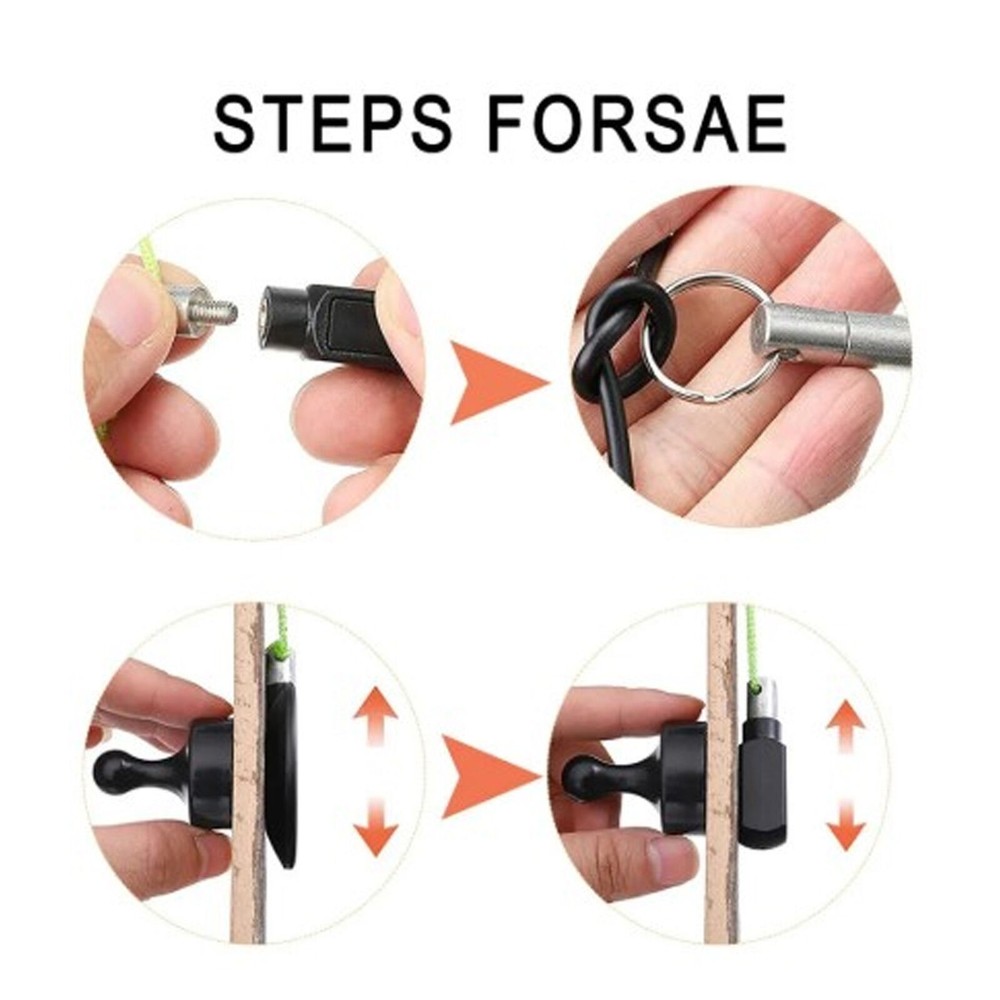 STEPS FORSAE