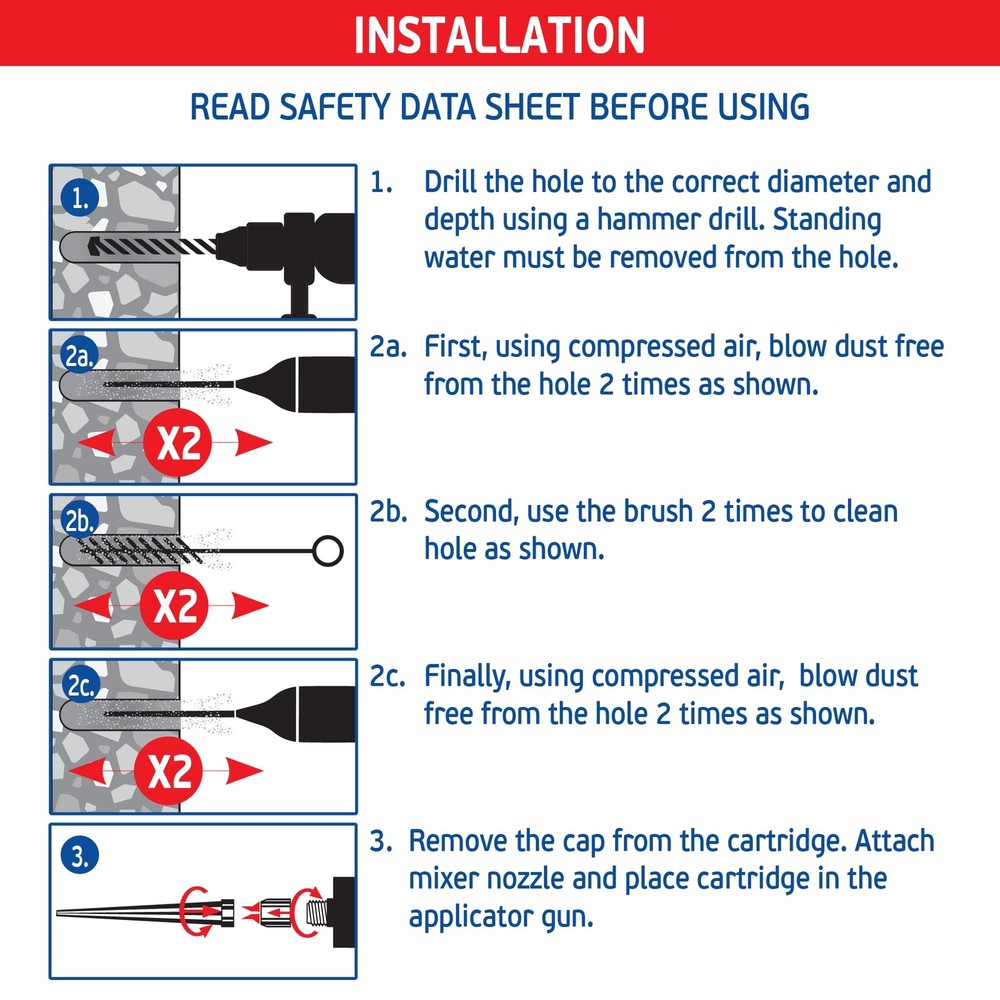 INSTALLATION

READ SAFETY DATA SHEET BEFORE USING

1.

1. Drill the hole to the correct diameter and depth using a hammer drill. Standing water must be removed from the hole.

2a.

X2

2a. First, using compressed air, blow dust free from the hole 2 times as shown.

2b.

X2

2b. Second, use the brush 2 times to clean hole as shown.

2c.

X2

2c. Finally, using compressed air, blow dust free from the hole 2 times as shown.

3.

3. Remove the cap from the cartridge. Attach mixer nozzle and place cartridge in the applicator gun.