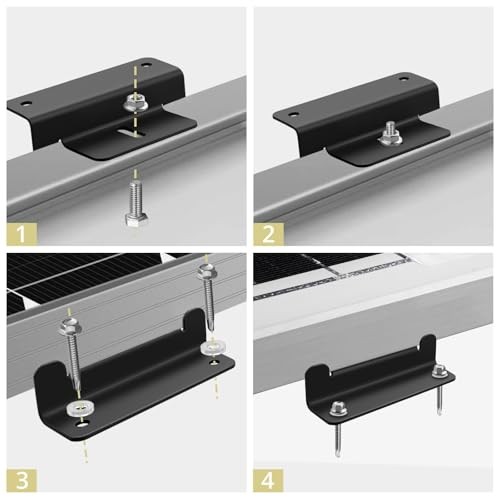 1

2

3

4