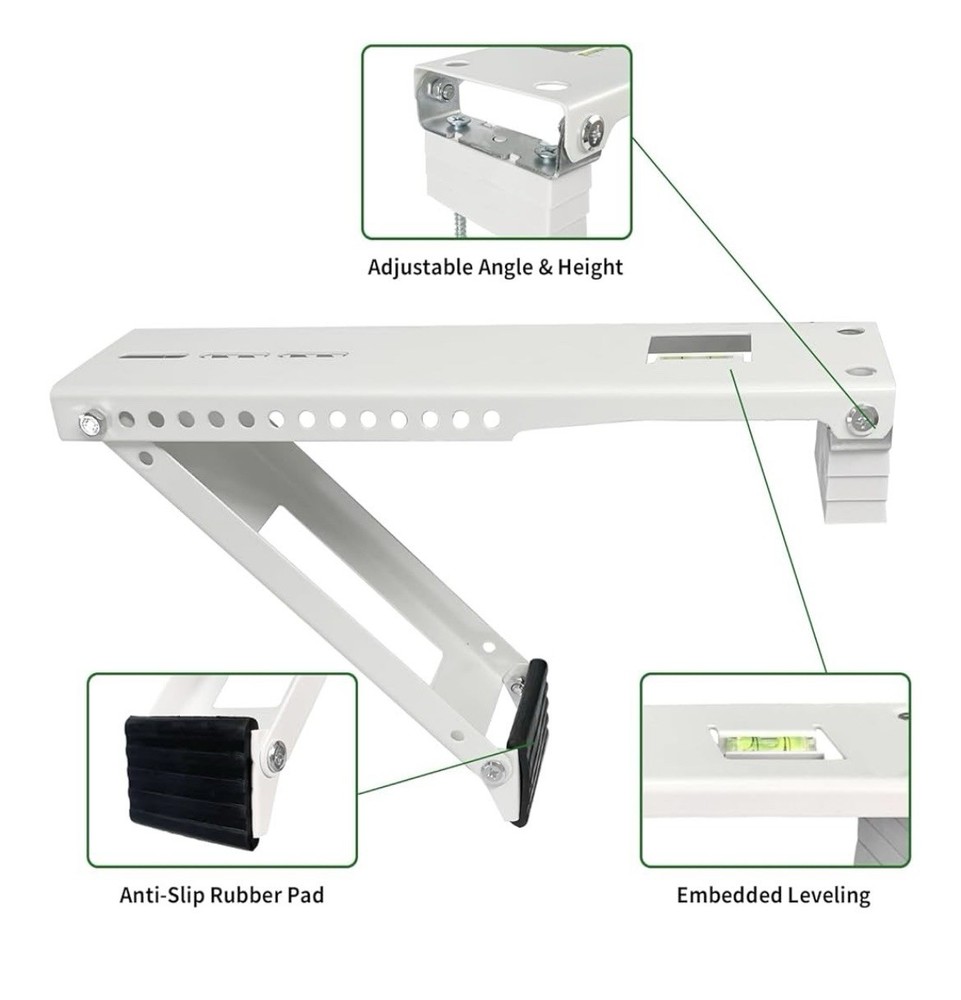 Adjustable Angle & Height

Anti-Slip Rubber Pad

Embedded Leveling