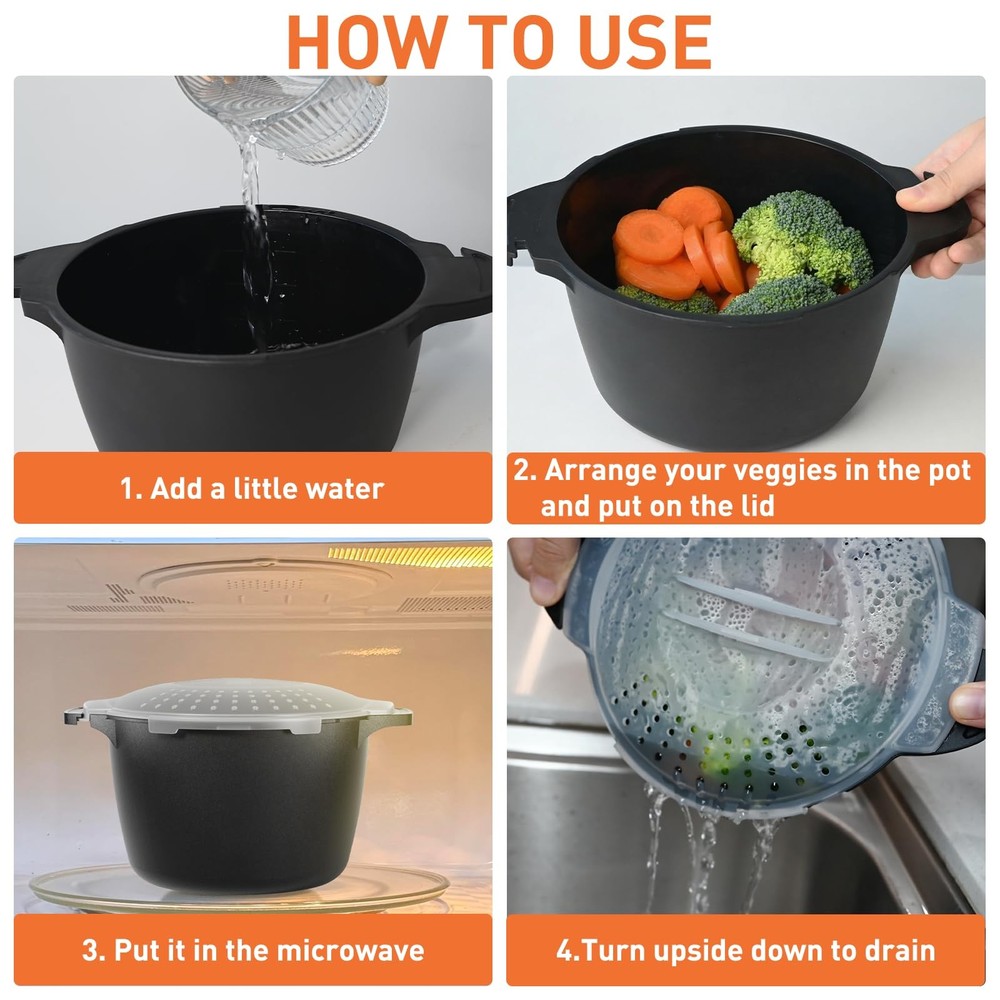 HOW TO USE

1. Add a little water

2. Arrange your veggies in the pot and put on the lid

3. Put it in the microwave

4.Turn upside down to drain