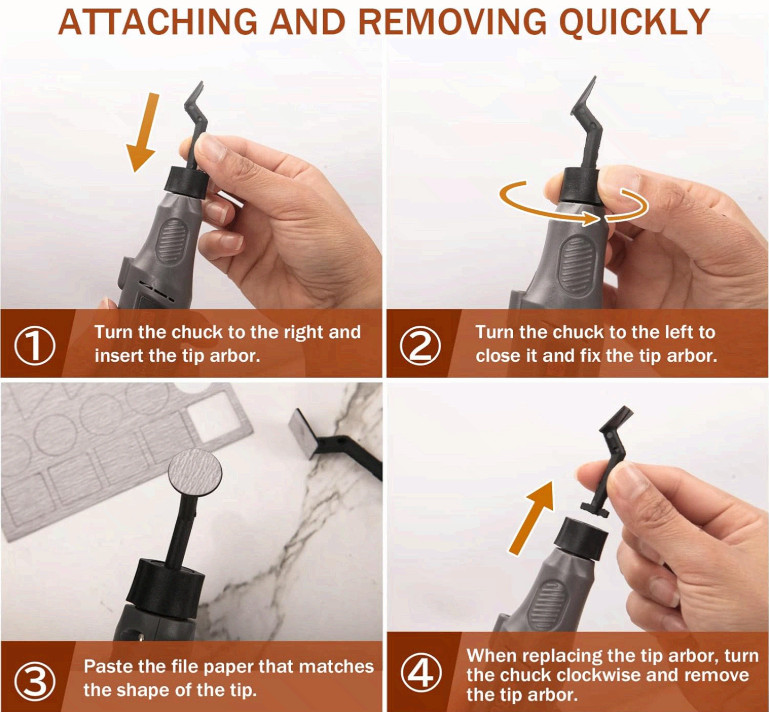 ATTACHING AND REMOVING QUICKLY

① Turn the chuck to the right and insert the tip arbor.

② Turn the chuck to the left to close it and fix the tip arbor.

③ Paste the file paper that matches the shape of the tip.

④ When replacing the tip arbor, turn the chuck clockwise and remove the tip arbor.