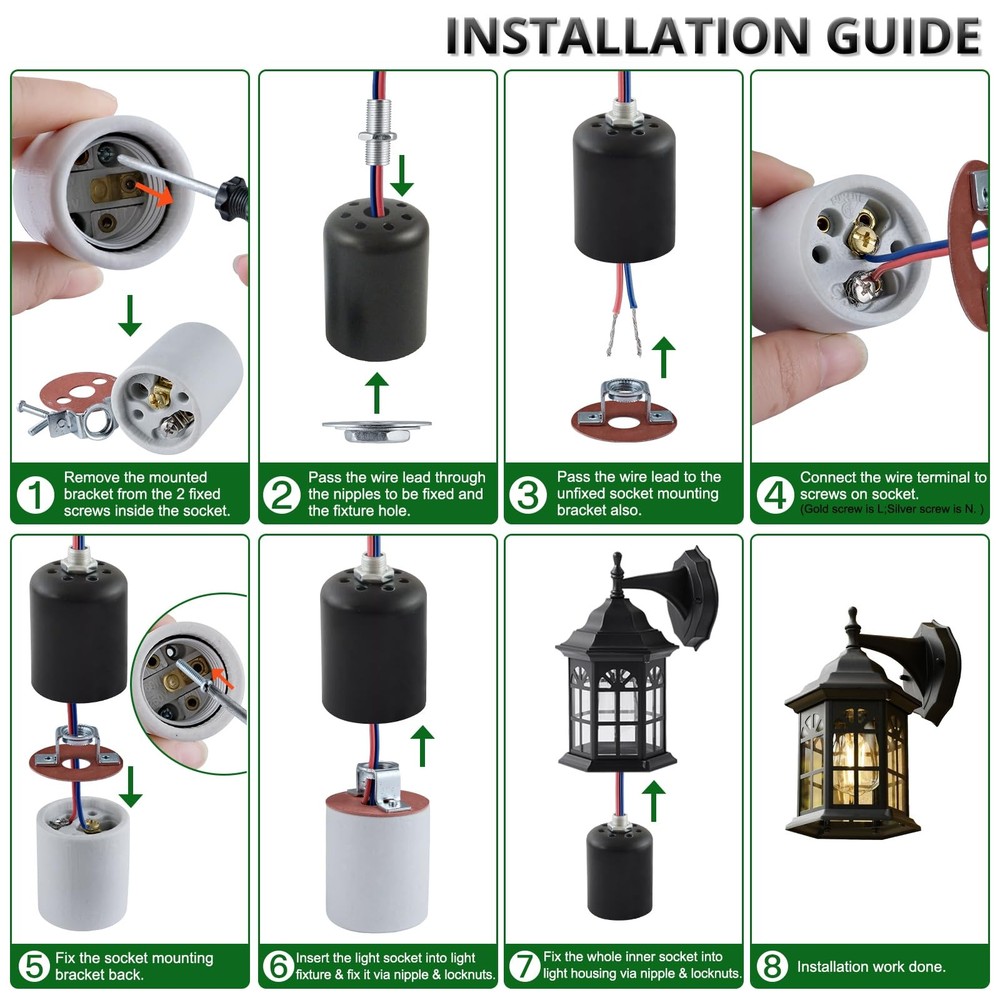 INSTALLATION GUIDE

1 Remove the mounted bracket from the 2 fixed screws inside the socket.

2 Pass the wire lead through the nipples to be fixed and the fixture hole.

3 Pass the wire lead to the unfixed socket mounting bracket also.

4 Connect the wire terminal to screws on socket. (Gold screw is L;Silver screw is N. )

5 Fix the socket mounting bracket back.

6 Insert the light socket into light fixture & fix it via nipple & locknuts.

7 Fix the whole inner socket into light housing via nipple & locknuts.

8 Installation work done.