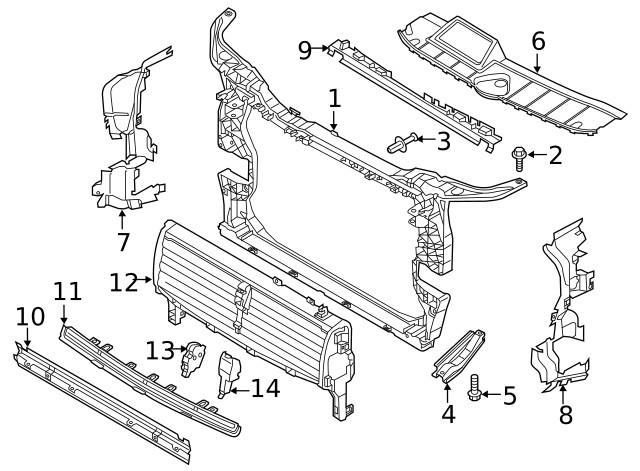 9
6
1
3
2
7
12
11
10
13
14
4
5
8