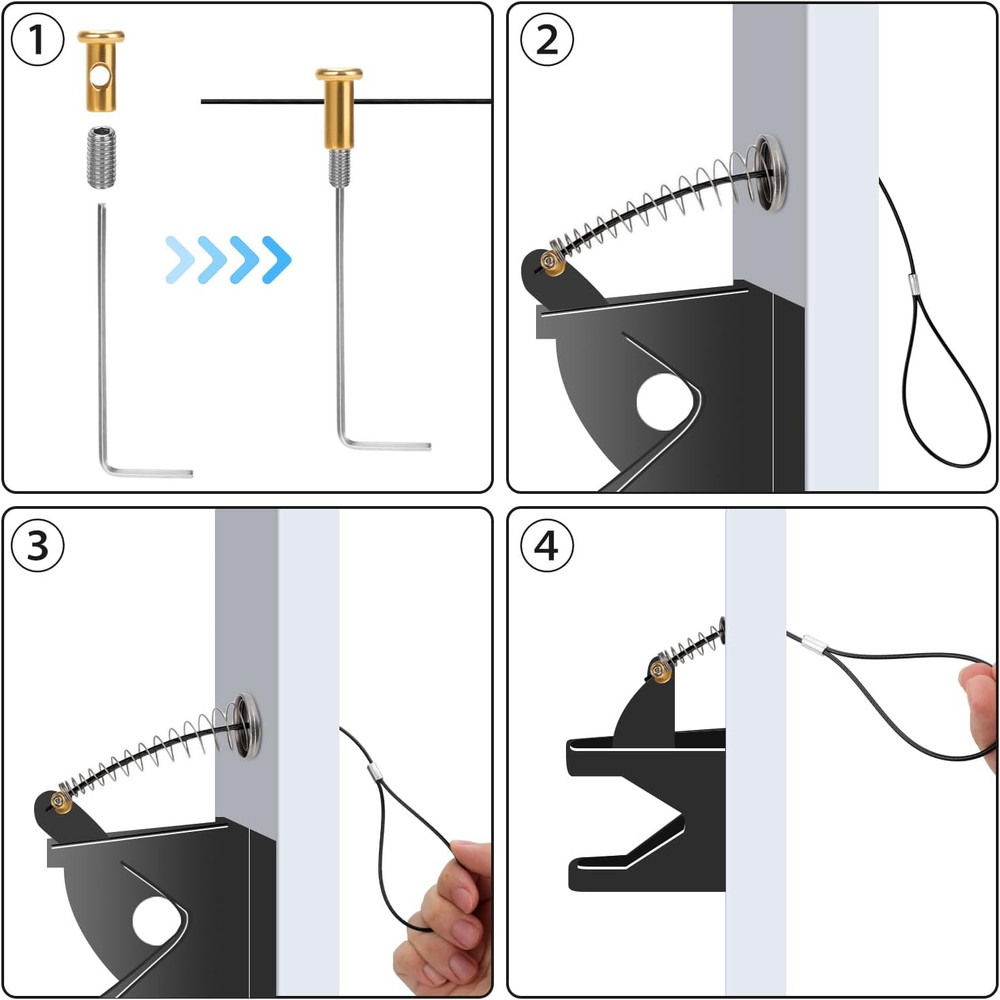 1

2

3

4