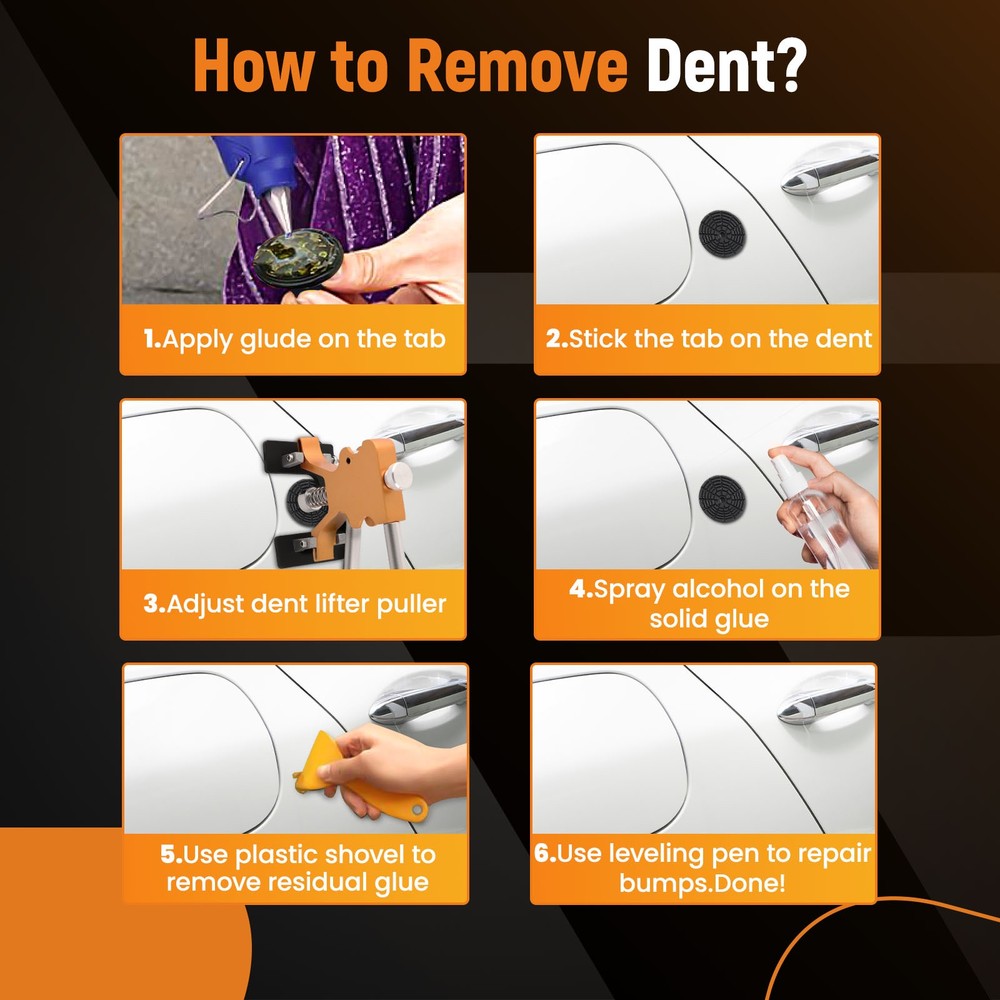 How to Remove Dent?

1.Apply glude on the tab

2.Stick the tab on the dent

3.Adjust dent lifter puller

4.Spray alcohol on the solid glue

5.Use plastic shovel to remove residual glue

6.Use leveling pen to repair bumps.Done!