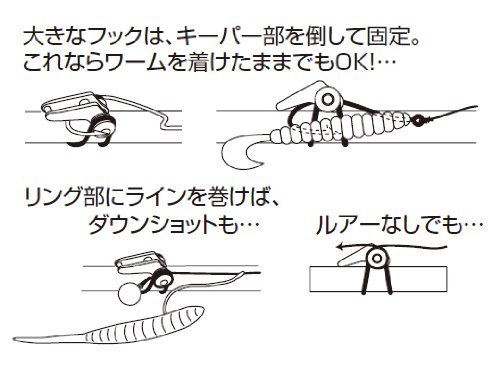 大きなフックは、キーパー部を倒して固定。
これならワームを着けたままでもOK!…

リング部にラインを巻けば、
ダウンショットも…

ルアーなしでも…