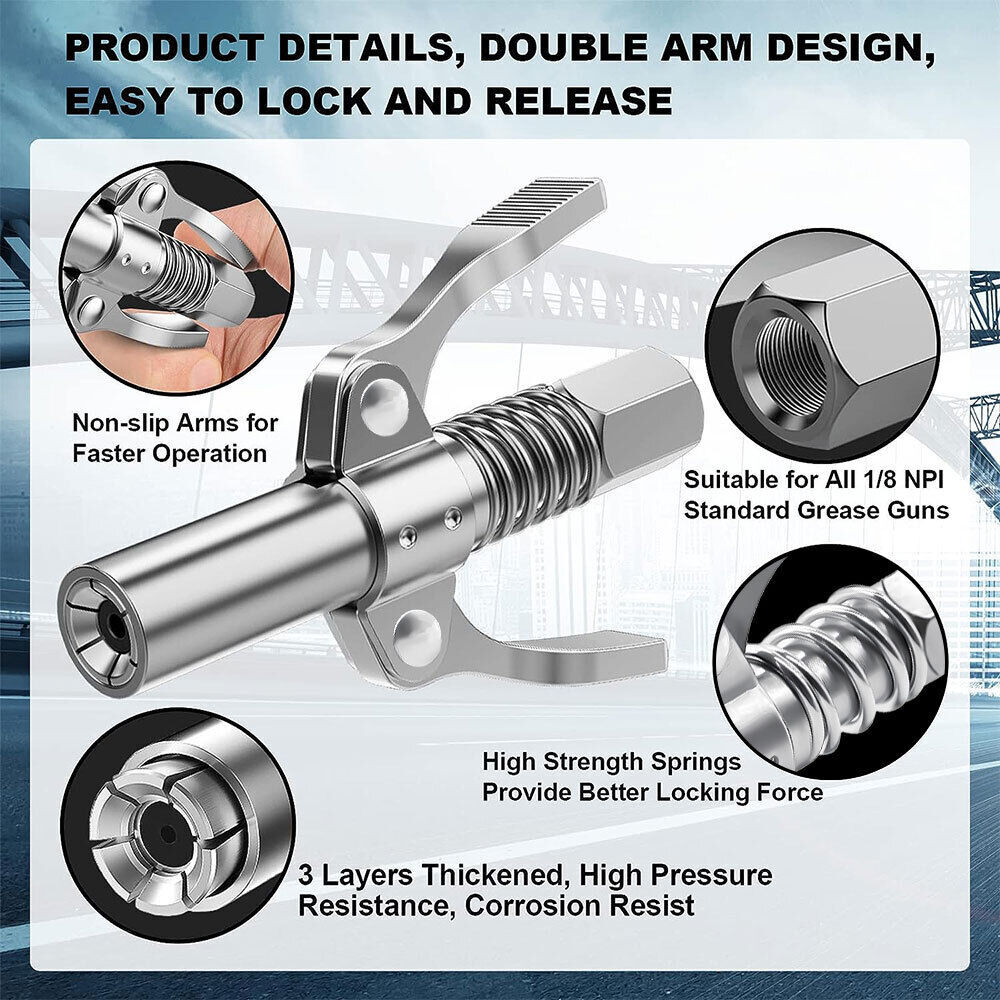 PRODUCT DETAILS, DOUBLE ARM DESIGN, EASY TO LOCK AND RELEASE

Non-slip Arms for Faster Operation

Suitable for All 1/8 NPI Standard Grease Guns

High Strength Springs Provide Better Locking Force

3 Layers Thickened, High Pressure Resistance, Corrosion Resist